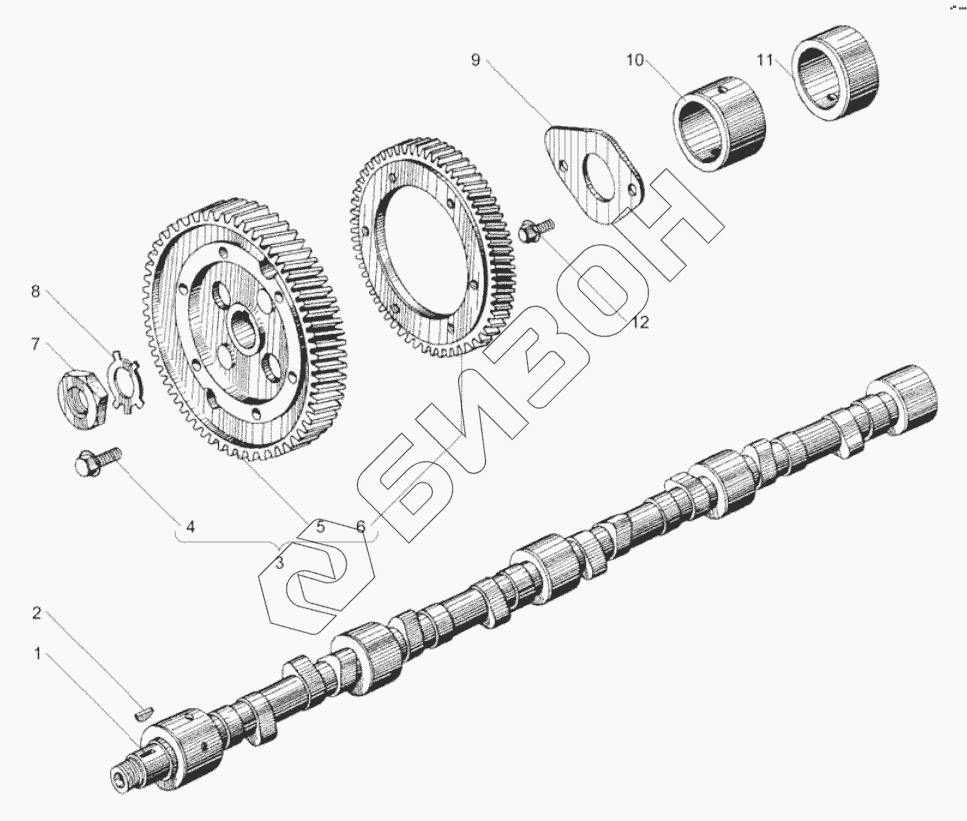 9
10
11
8
7
12
4
5
6
3
2
1
БИЗОН