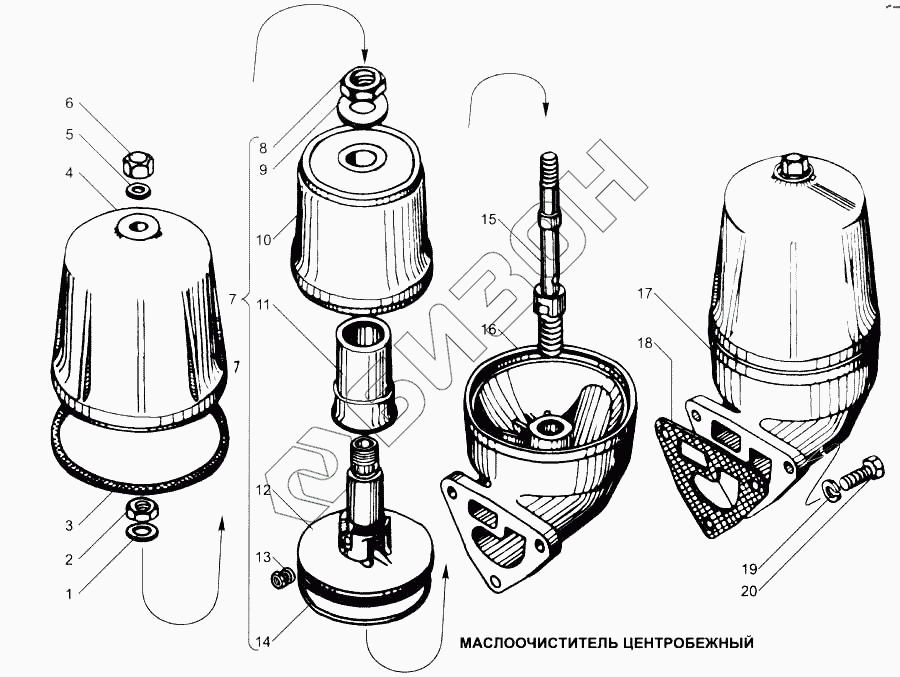 6
5
4
7
3
2
1
8
9
10
7
11
12
13
14
15
16
17
18
19
20
БИЗОН
МАСЛООЧИСТИТЕЛЬ ЦЕНТРОБЕЖНЫЙ