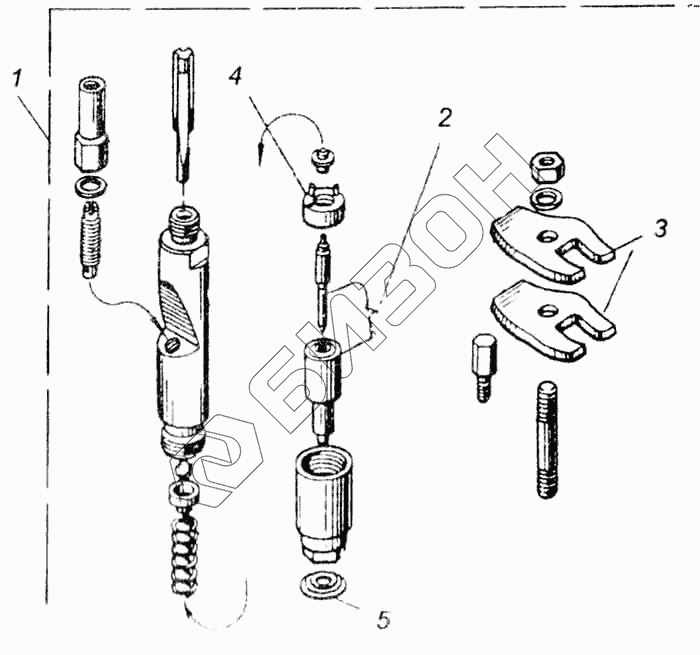 1
4
2
3
5
БИЗОН