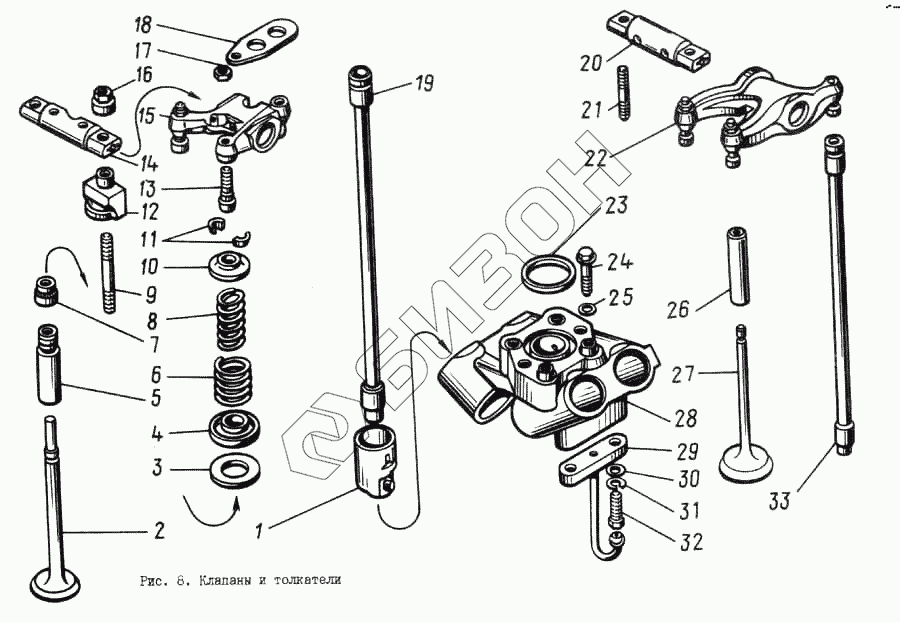 18
17
16
15
14
13
12
11
10
9
8
7
6
5
4
3
2
1
19
20
21
22
23
24
25
26
27
28
29
30
31
32
33
БИЗОН
Рис. 8. Клапаны и толкатели