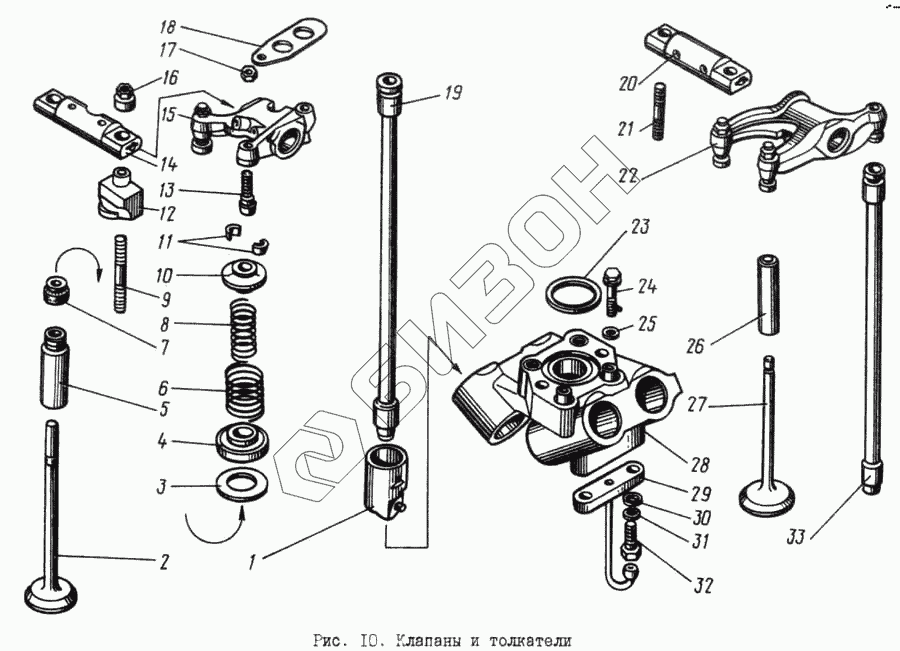 18
17
16
15
14
13
12
11
10
9
8
7
6
5
4
3
2
1
19
20
21
22
23
24
25
26
27
28
29
30
31
32
33
БИЗОН
Рис. 10. Клапаны и толкатели