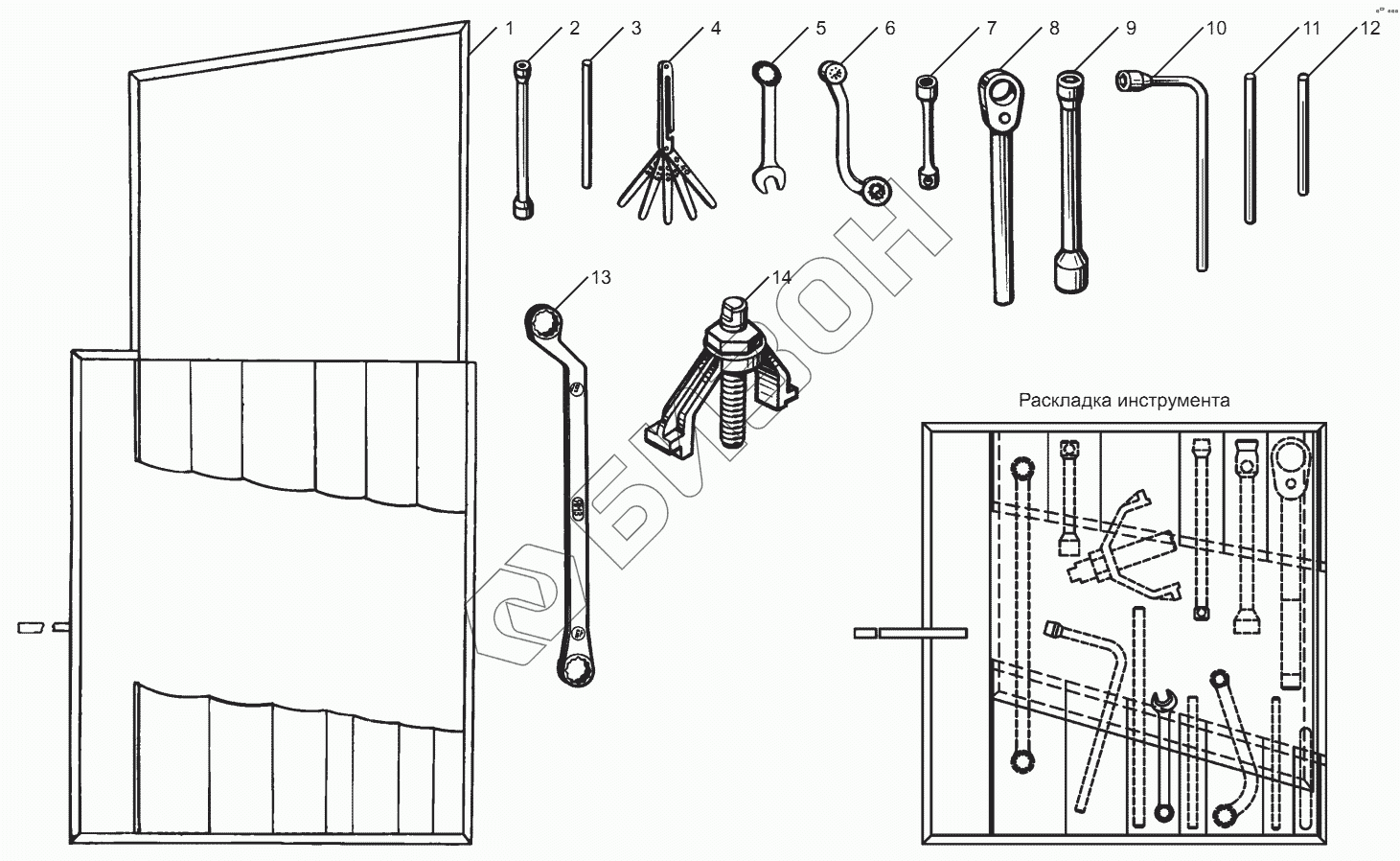 1 2 3 4 5 6 7 8 9 10 11 12

13

14

БИЗОН

Раскладка инструмента