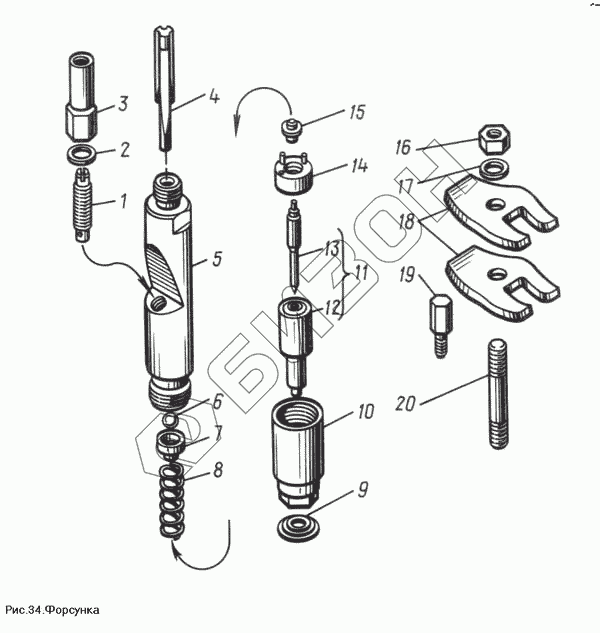 3
2
1
4
5
6
7
8
15
14
13
11
12
10
9
16
17
18
19
20
БИЗОН
Рис.34.Форсунка