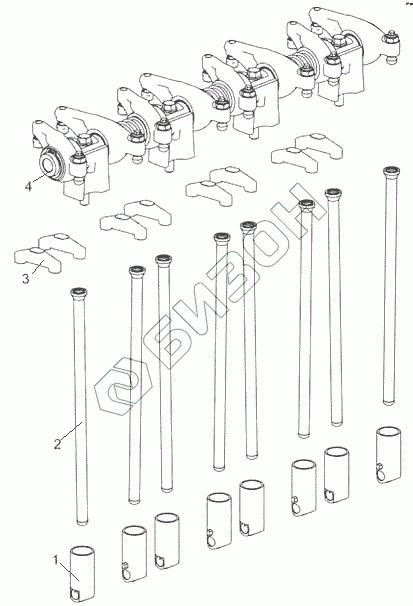 4
3
2
1
БИЗОН