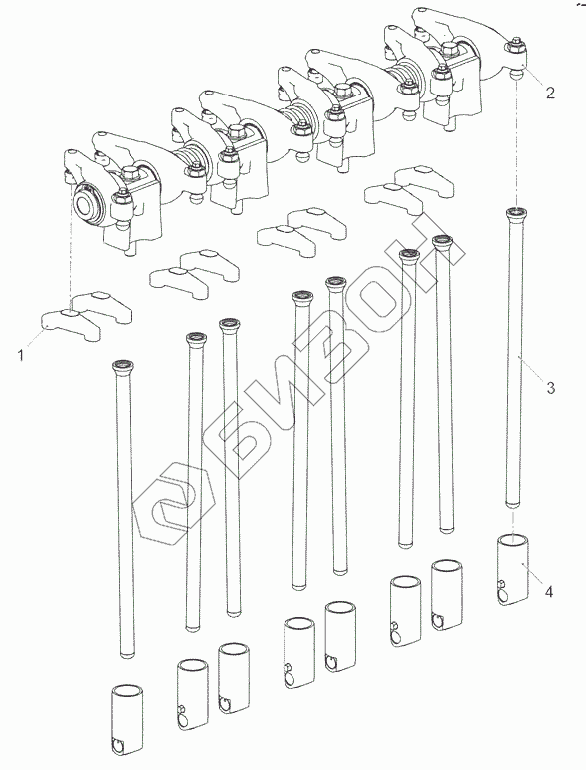 2
1
3
4
БИЗОН