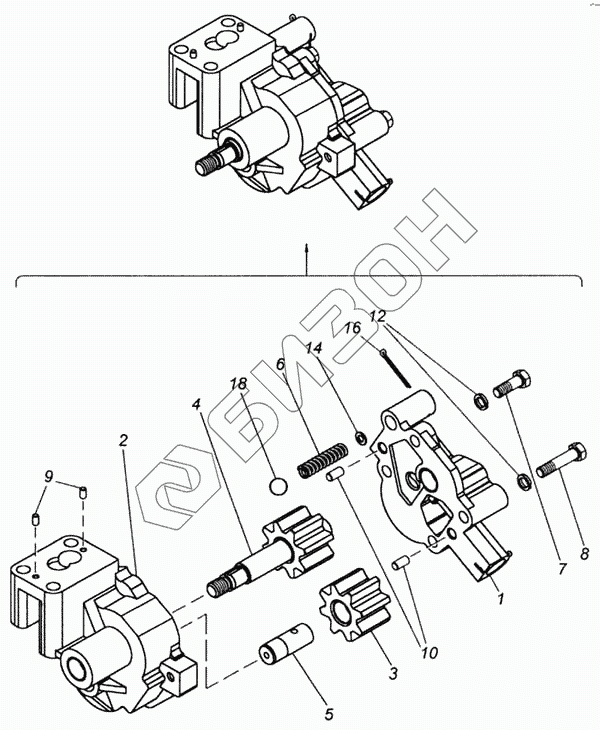 БИЗОН

12
16
14
6
18
4
2
9
7
8
1
10
3
5