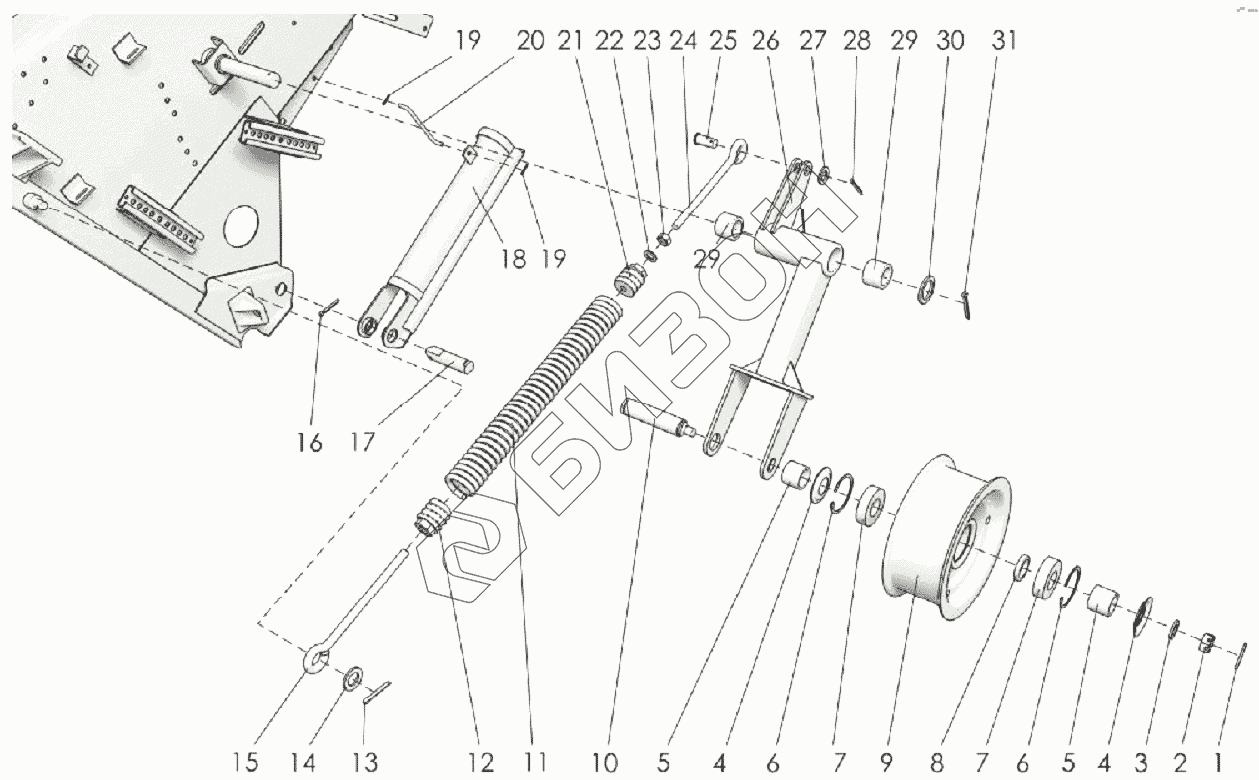 19 20 21 22 23 24 25 26 27 28 29 30 31

18 19

29

16 17

БИЗОН

15 14 13 12 11 10 5 4 6 7 9 8 7 6 5 4 3 2 1