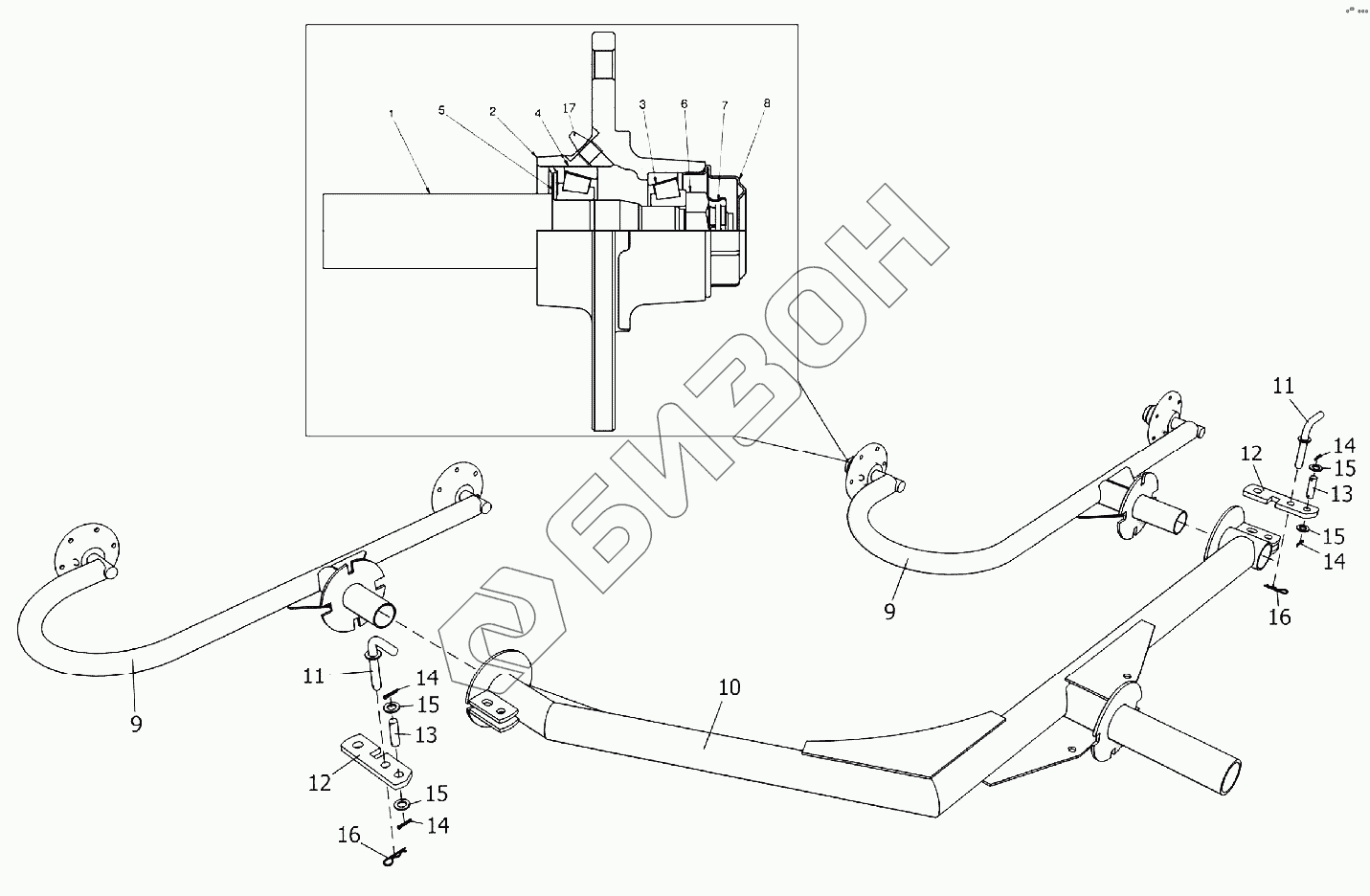 1
5
2
4
17
3
6
7
8
БИЗОН
11
14
15
12
13
15
14
16
9
9
11
14
15
13
12
15
14
16
10