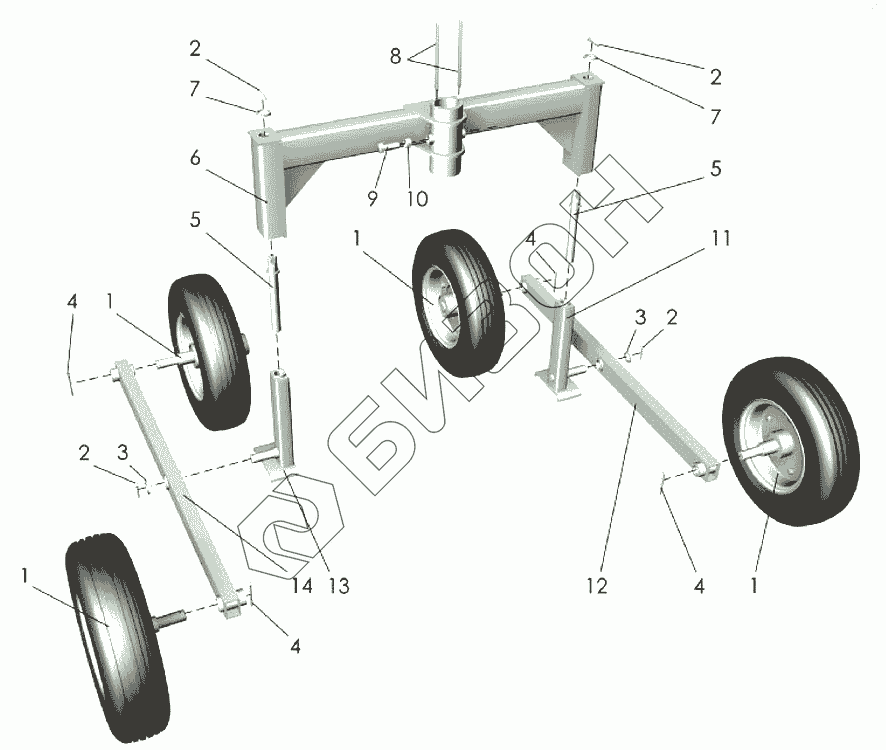 2
7
8
2
7
6
9
10
5
5
1
4
11
4
1
3
2
2
3
14
13
12
4
1
1
4
БИЗОН