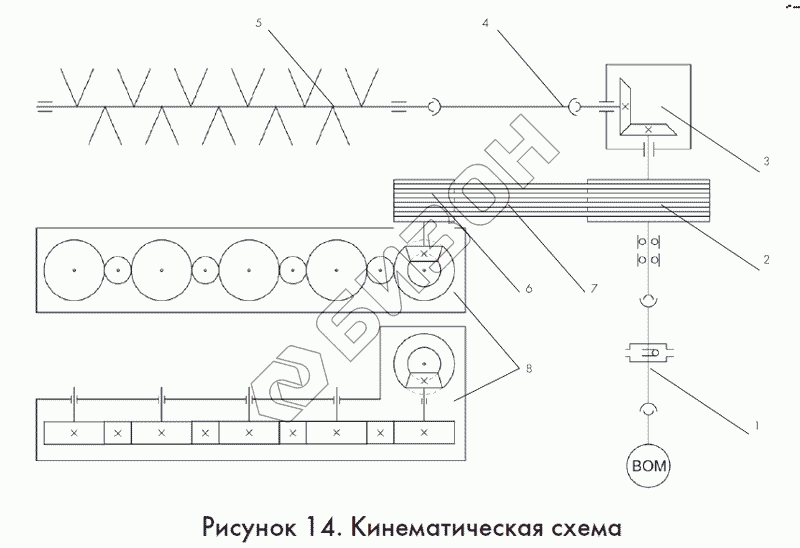 5
4
3
2
6
7
8
1
ВОМ
БИЗОН

Рисунок 14. Кинематическая схема