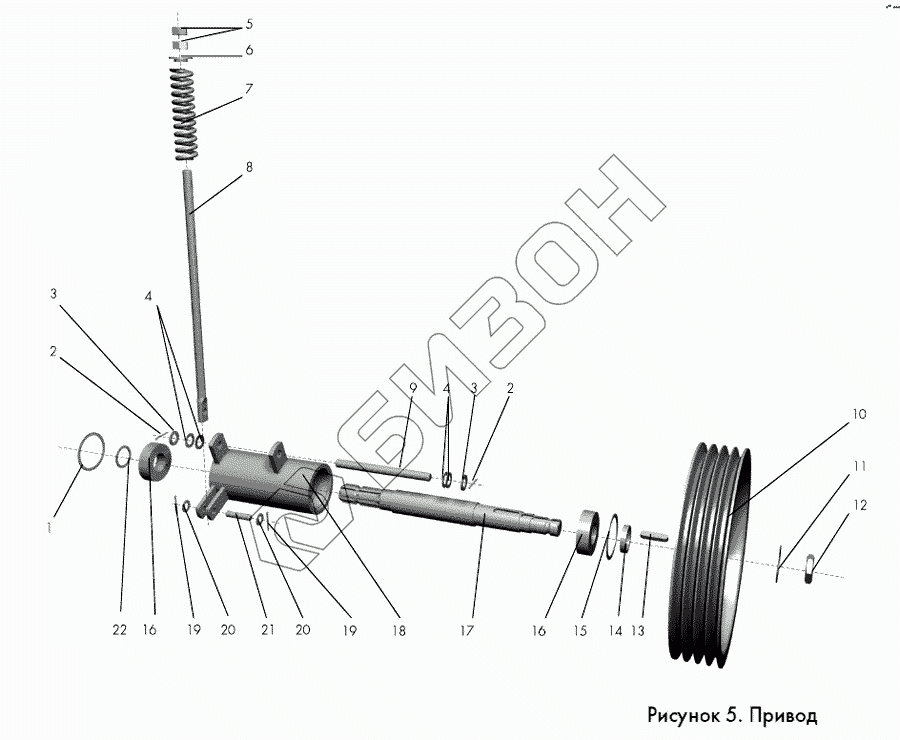 5
6
7
8
3
4
2
9
4
3
2
10
11
12
1
22
16
19
20
21
20
19
18
17
16
15
14
13
БИЗОН
Рисунок 5. Привод