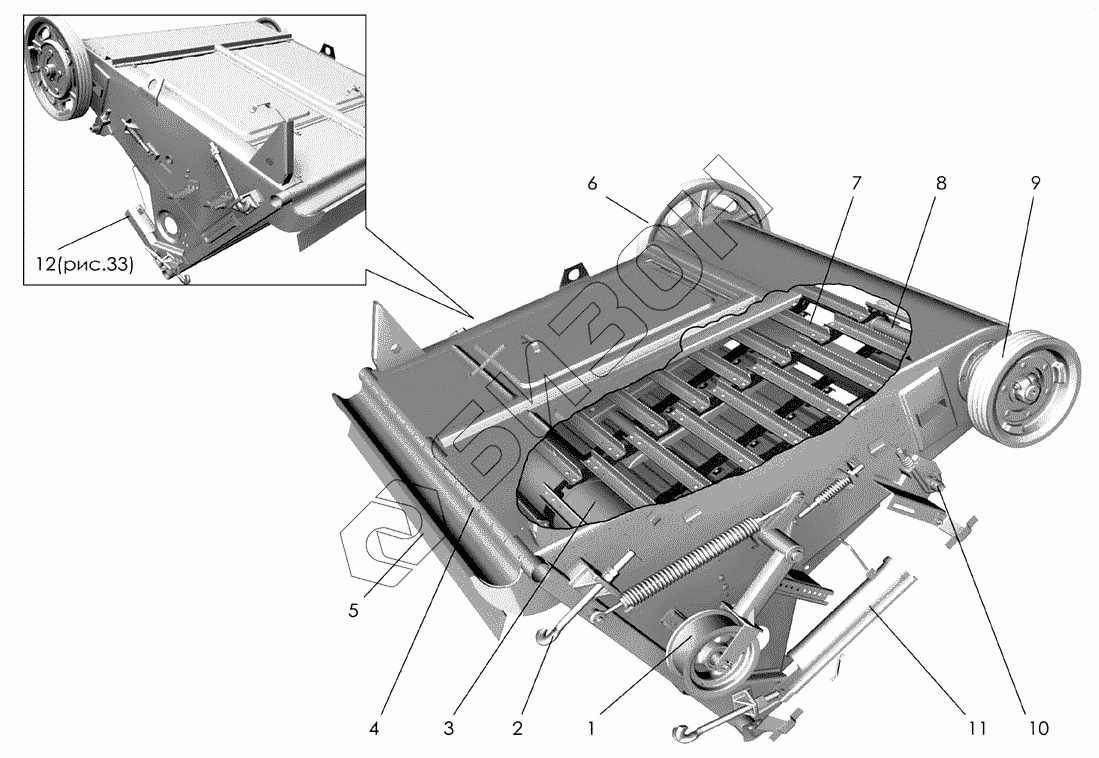 12(рис.33)

6

7

8

9

БИЗОН

5

4

3

2

1

11

10