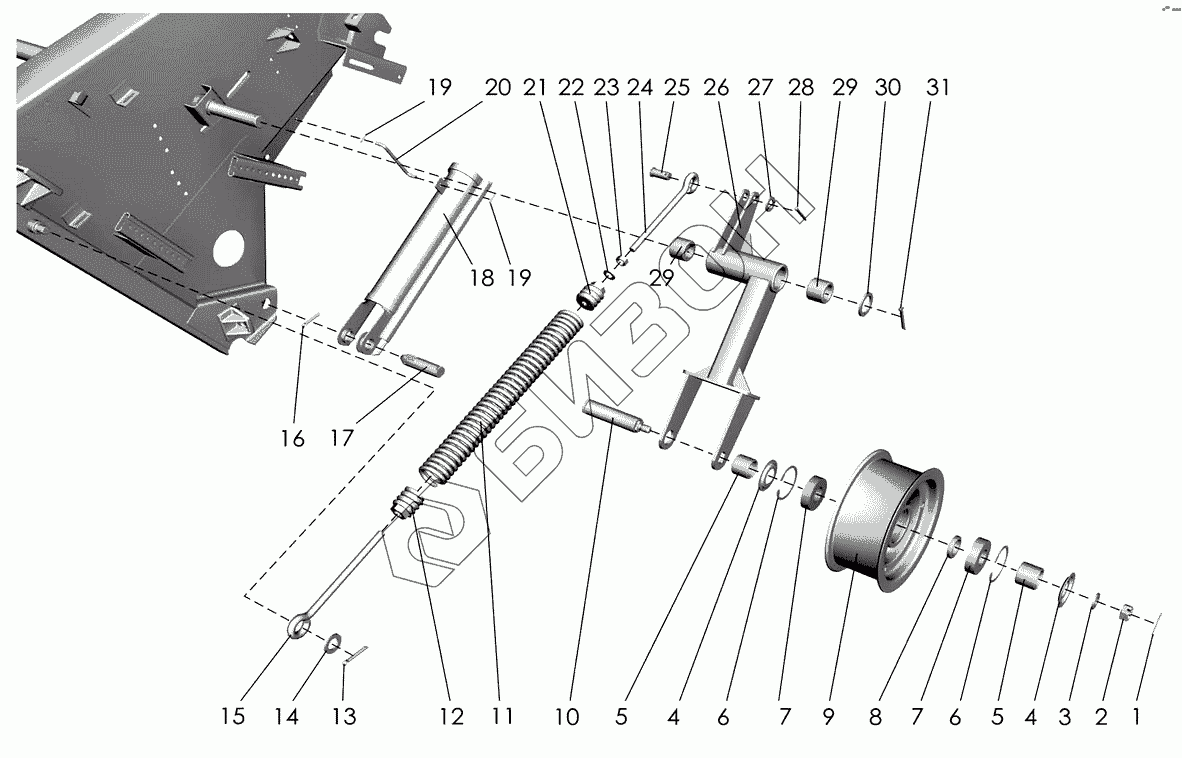 19 20 21 22 23 24 25 26 27 28 29 30 31

18 19

29

16 17

БИЗОН

15 14 13 12 11 10 5 4 6 7 9 8 7 6 5 4 3 2 1