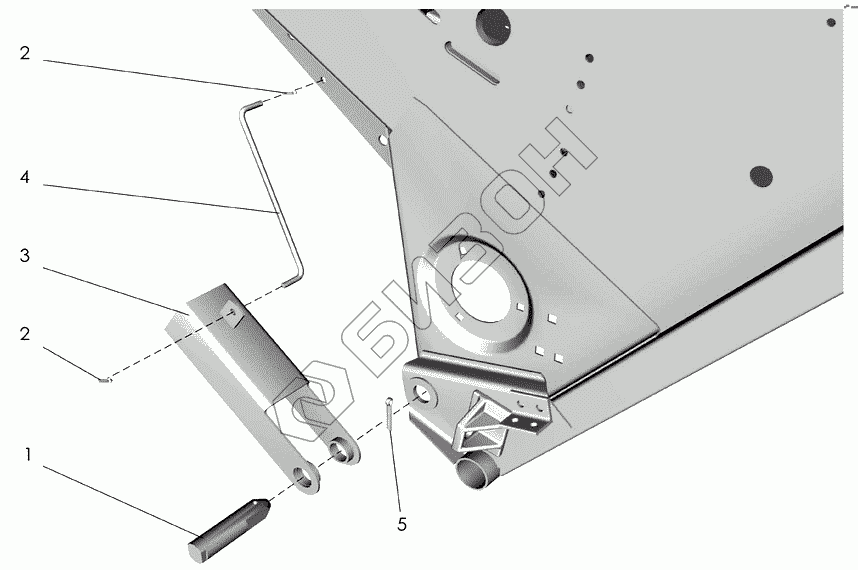 2

4

3

2

1

5

БИЗОН