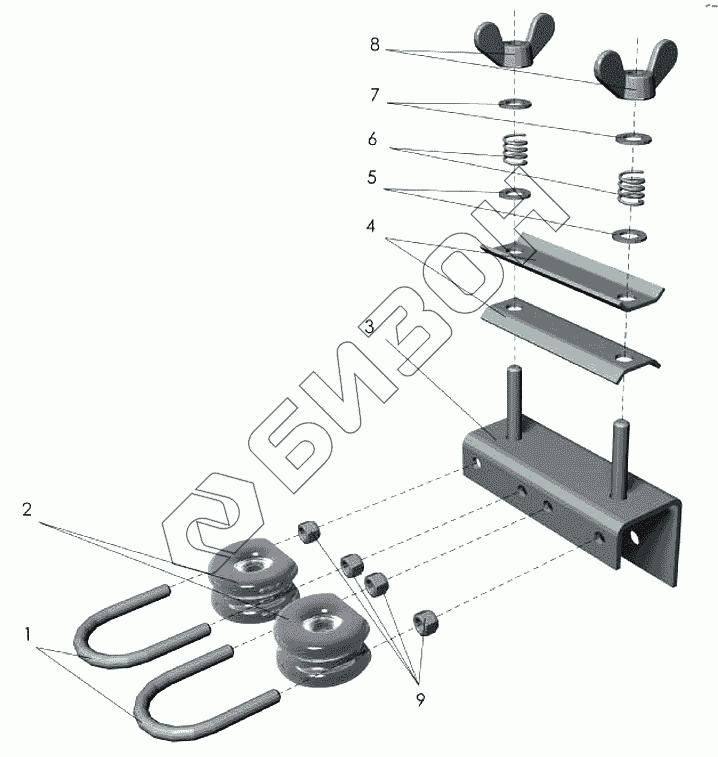 8
7
6
5
4
3
БИЗОН
2
1
9