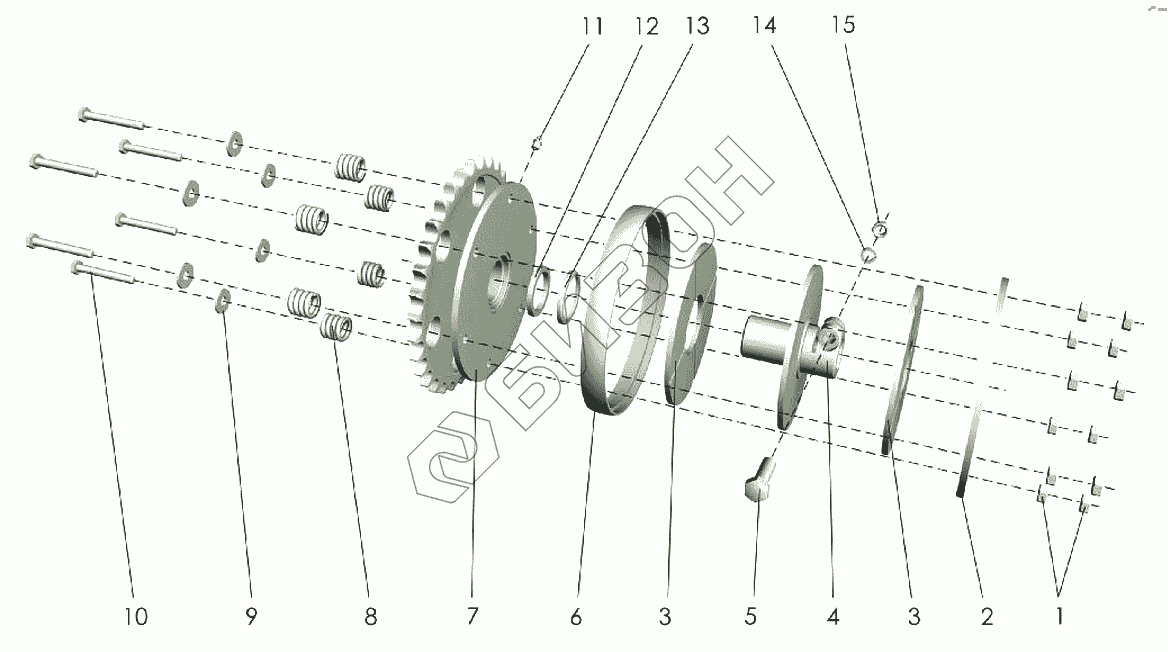 11 12 13 14 15

БИЗОН

10 9 8 7 6 3 5 4 3 2 1