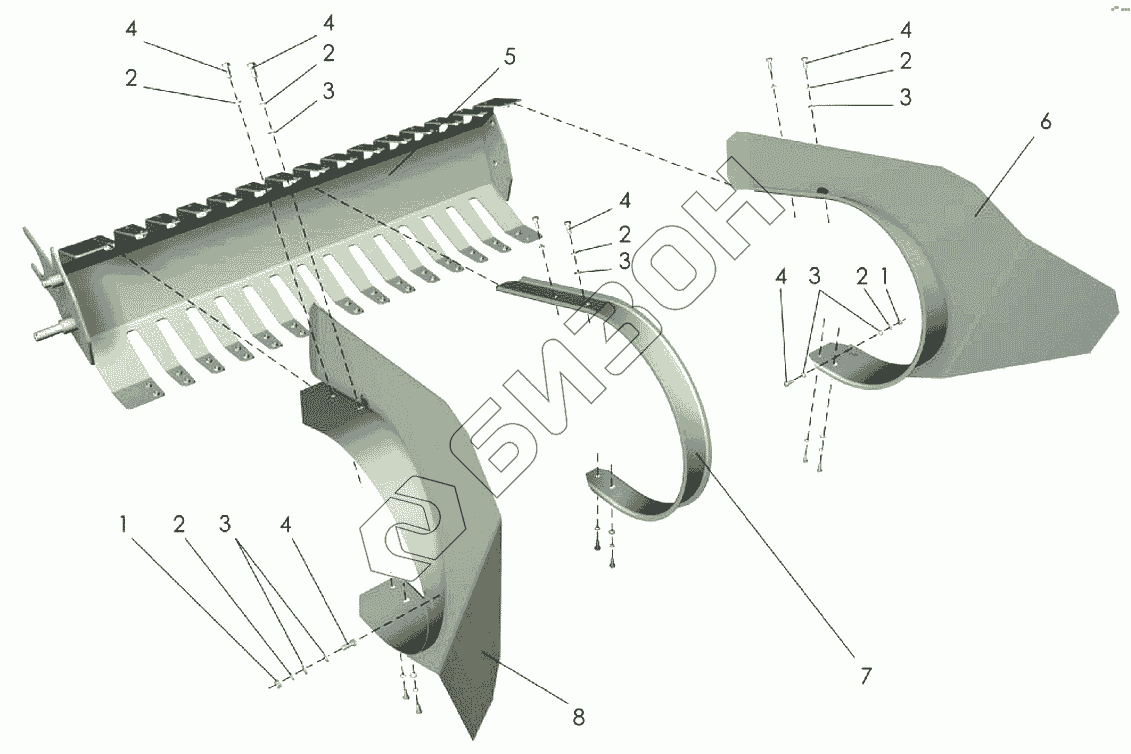 4
4
2
2
3
5
4
2
3
6
4
2
3
4
3
2
1
БИЗОН
1
2
3
4
7
8