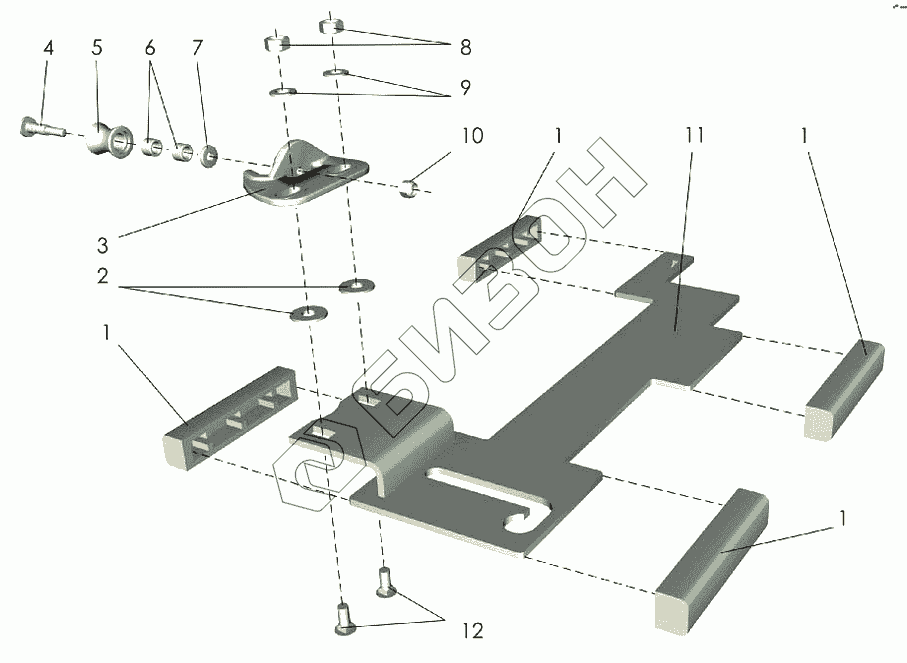 4
5
6
7
8
9
10
1
11
1
3
2
1
1
12
БИЗОН