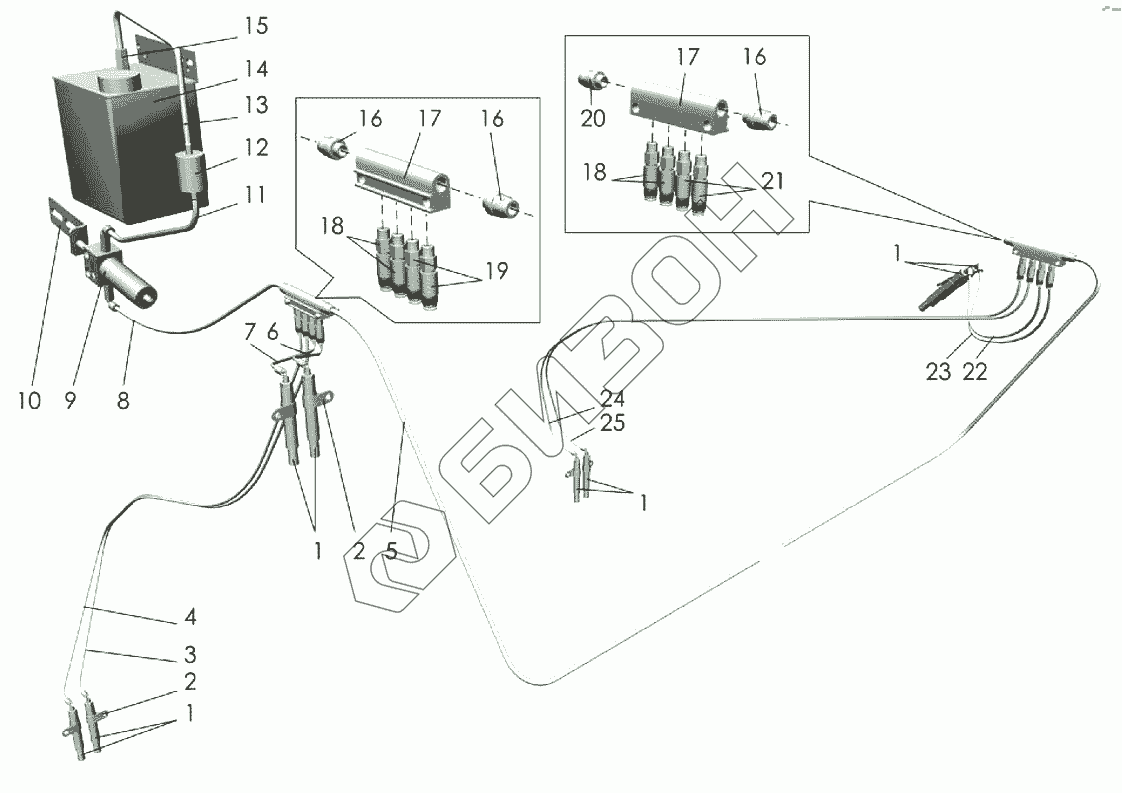 15
14
13
12
11
10 9 8
16 17 16
18
19
7 6
1
2 5
4
3
2
1
20 17 16
18
21
1
23 22
24
25
1
БИЗОН