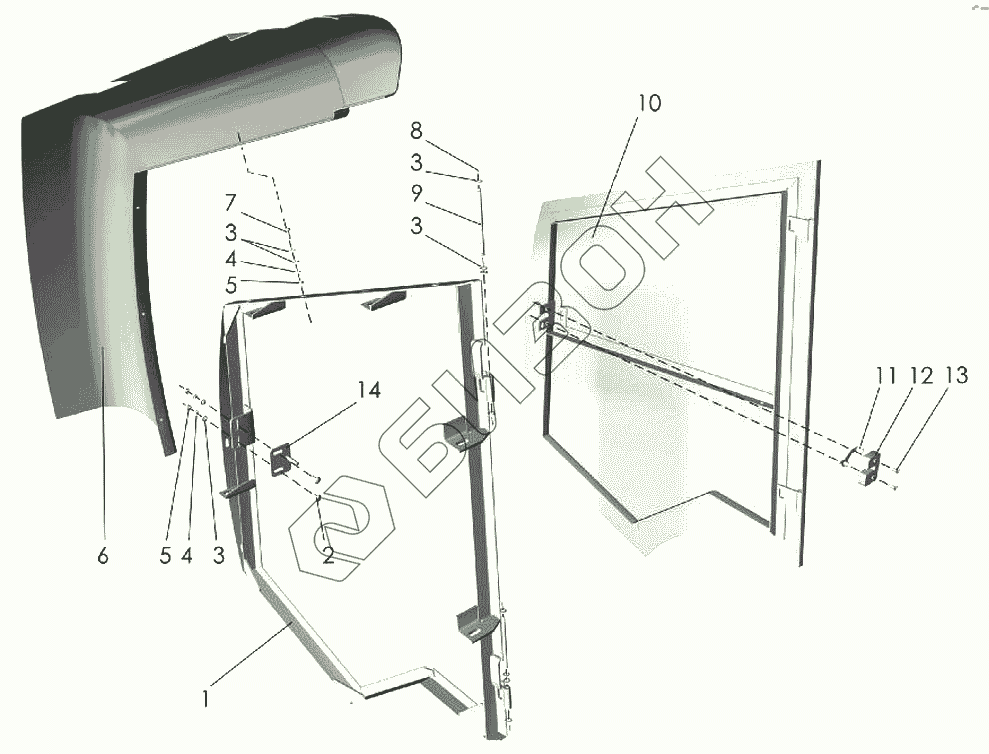 10
8
3
9
3
7
3
4
5
14
11 12 13
6
5 4 3
2
1
БИЗОН