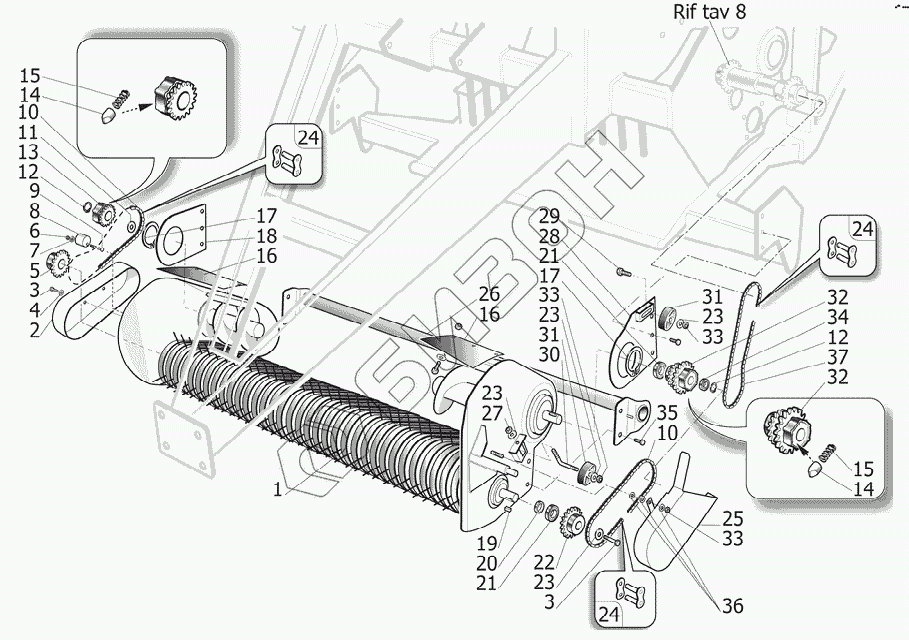 Rif tav 8

15
14
10
11
13
12
9
8
6
7
5
3
4
2

24

17
18
16

26
16

29
28
21
17
33
23
31
30

31
23
33

24

32
34
12
37
32

23
27

35
10

15
14

1

19
20
21

22
23
3

25
33

24

36

БАЗОН