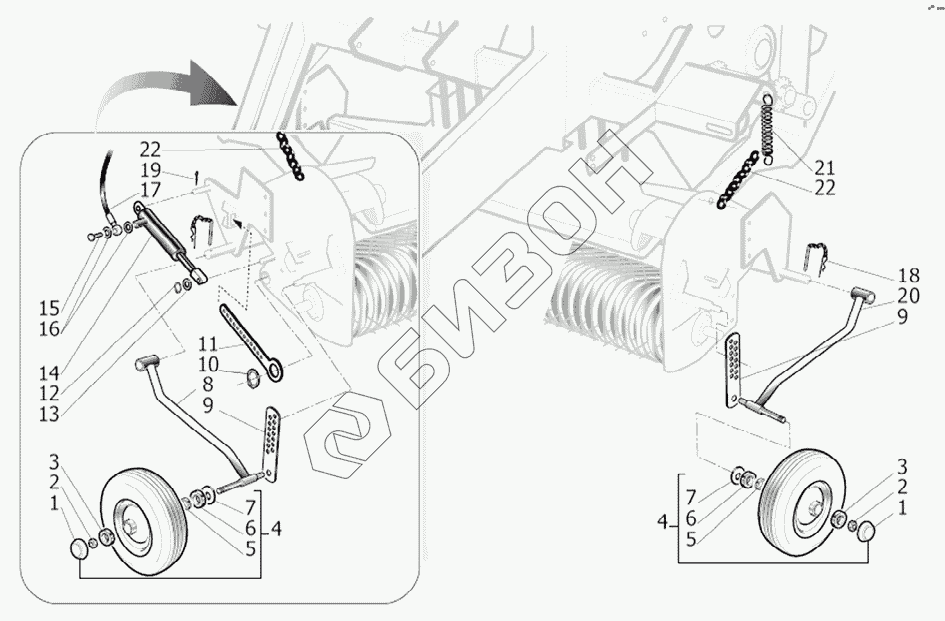 22
19
17
15
16
14
12
13
11
10
8
9
3
2
1
7
6
5
4
БИЗОН
21
22
18
20
9
7
6
5
4
3
2
1