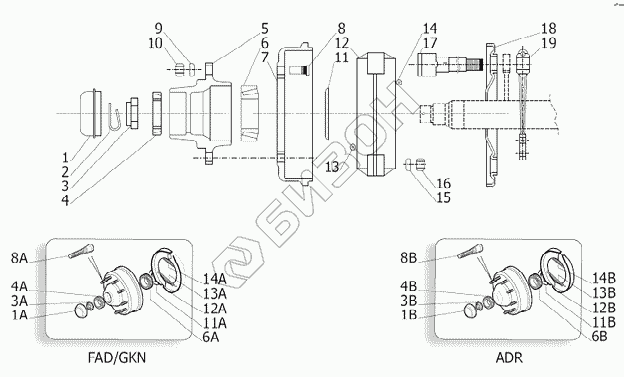 9
10
5
6
7
8
12
11
14
17
18
19
1
2
3
4
13
16
15

БИЗОН

8A
4A
3A
1A
14A
13A
12A
11A
6A
FAD/GKN

8B
4B
3B
1B
14B
13B
12B
11B
6B
ADR