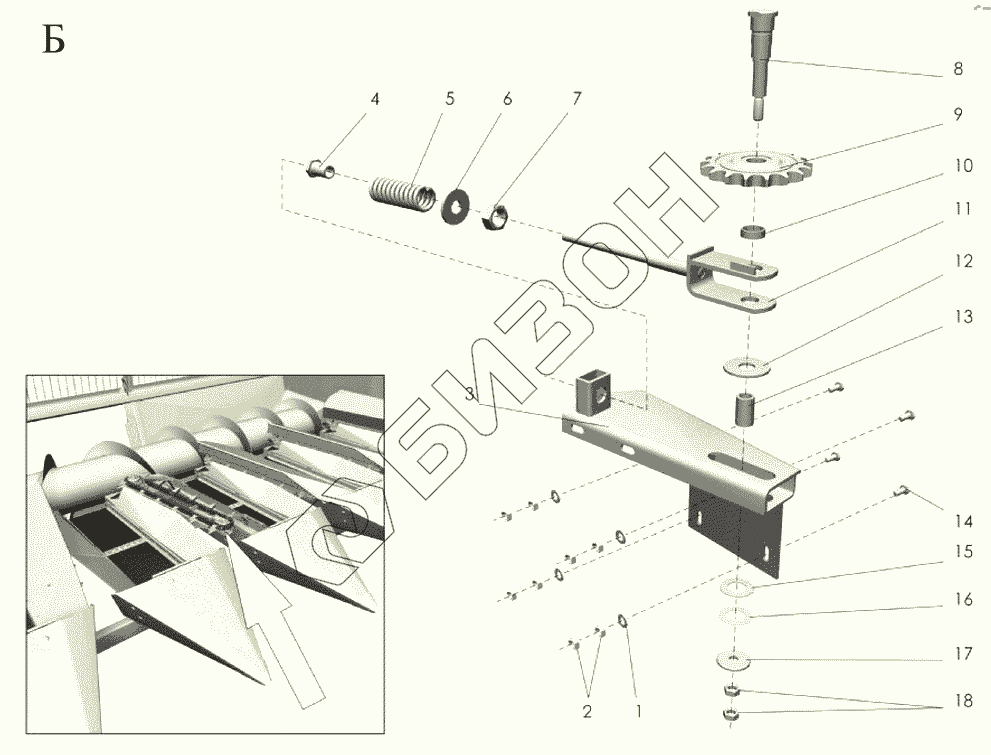 Б

4
5
6
7
8
9
10
11
12
13
3
14
15
16
17
18
2
1

БИЗОН