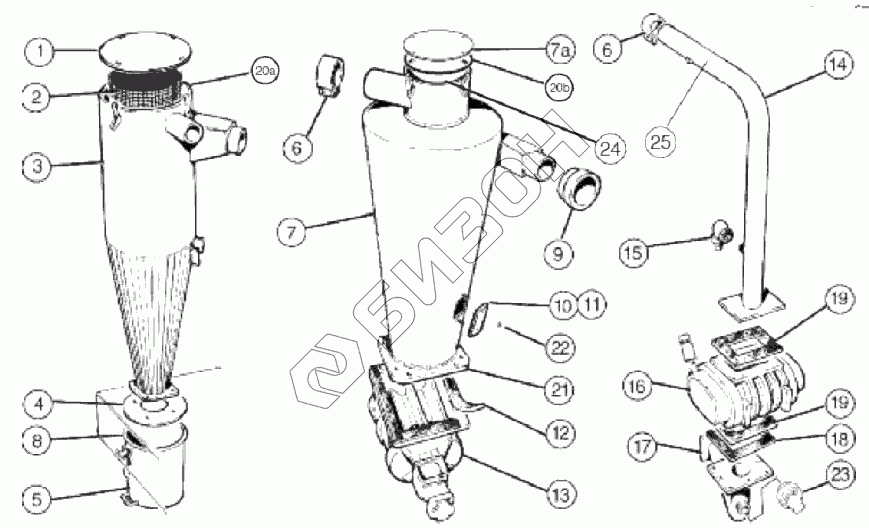 1
2
20a
3
4
8
5
6
7a
20b
24
7
9
10
11
22
21
12
13
6
14
25
15
19
16
19
18
17
23
БИЗОН