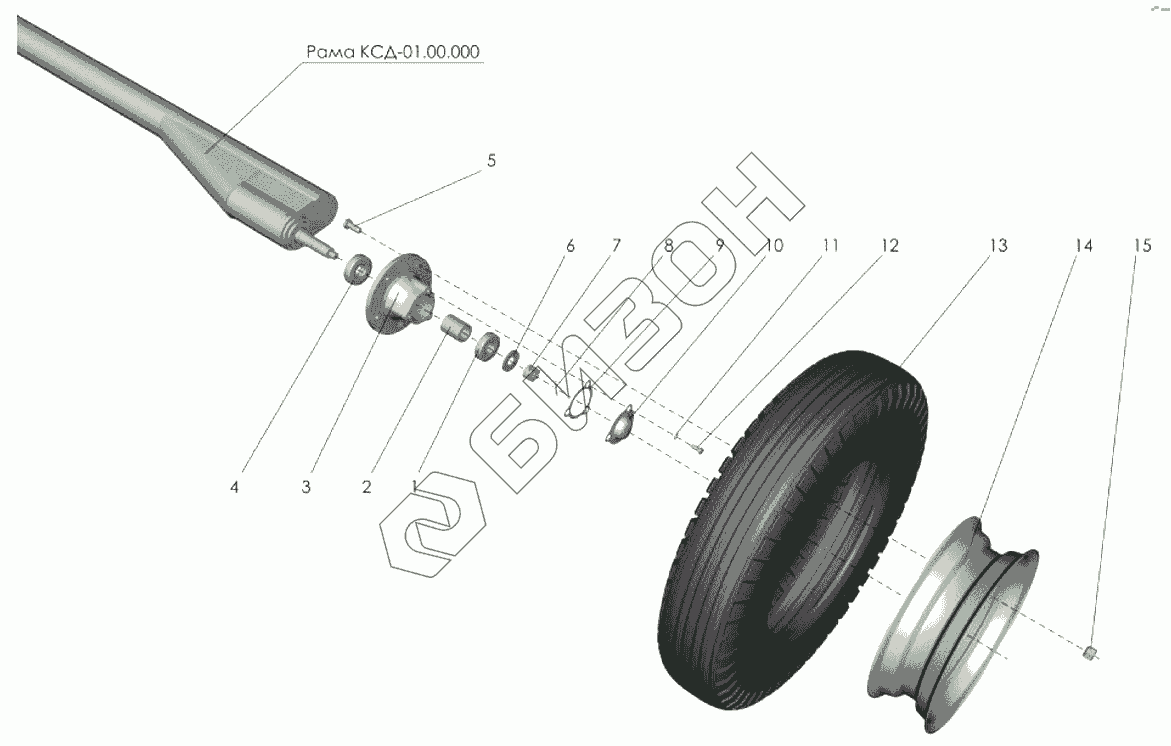 Рама КСД-01.00.000

5

6 7 8 9 10 11 12 13 14 15

4 3 2 1

БИЗОН