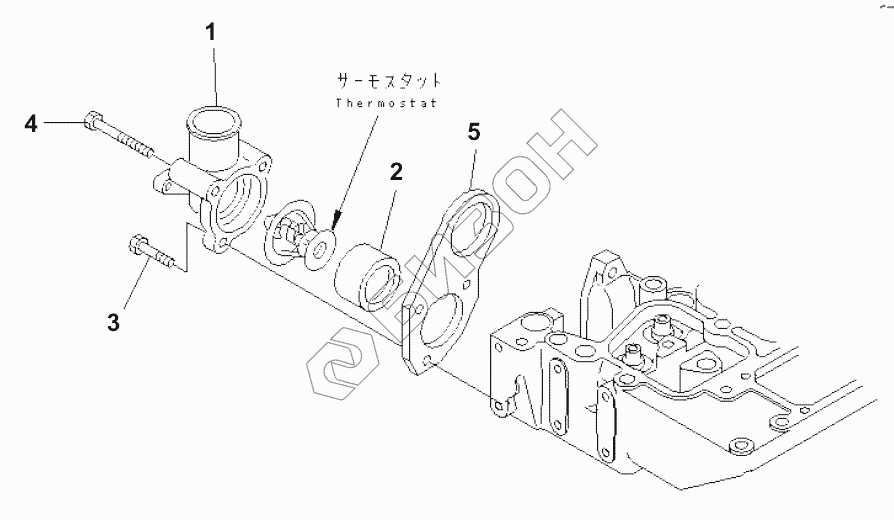 1
サーモスタット
Thermostat
4
5
2
3
ВИЗОН