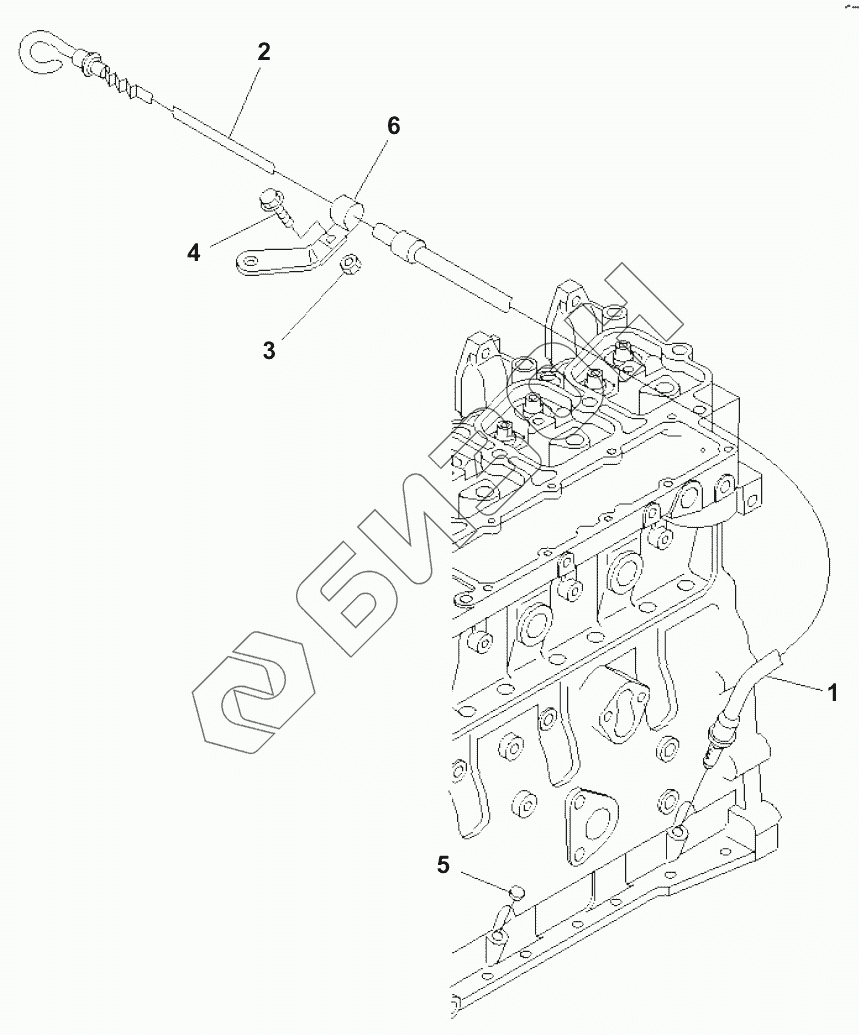 2
6
4
3
БИЗОН
1
5