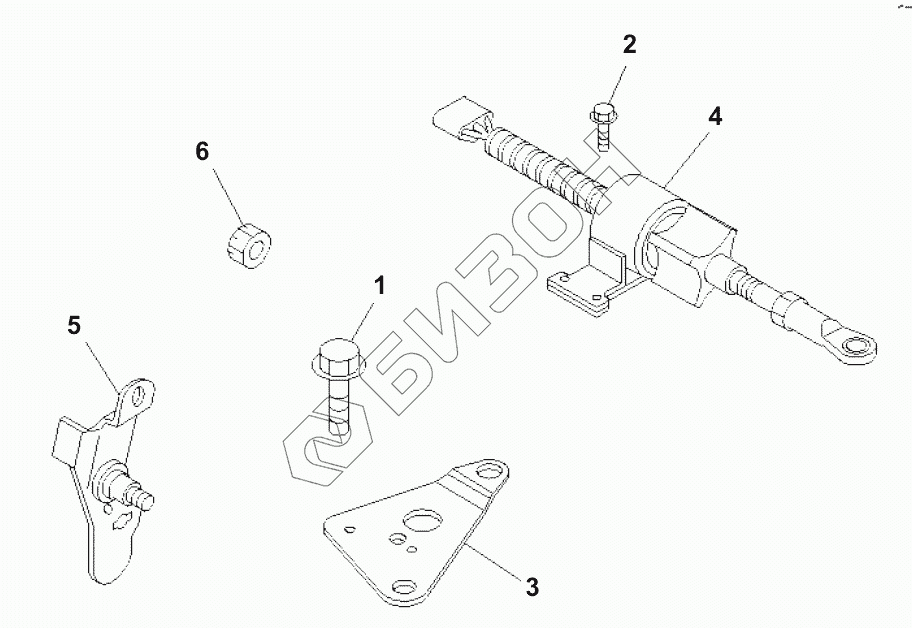 2
4
6
1
5
3
БИЗОН