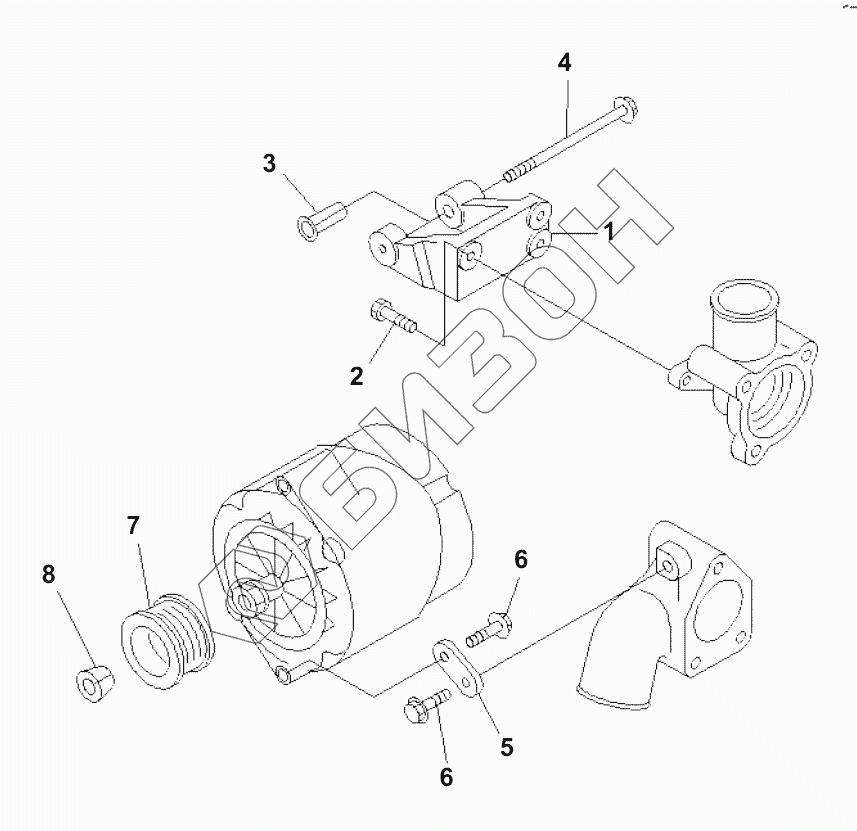 4
3
1
2
БИЗОН
7
8
6
5
6