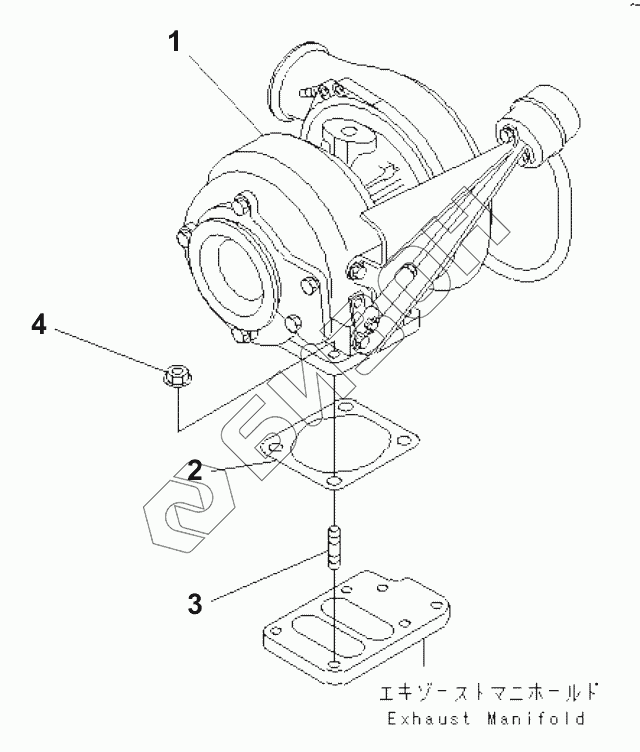 1

4

2

3

エキゾーストマニホールド
Exhaust Manifold