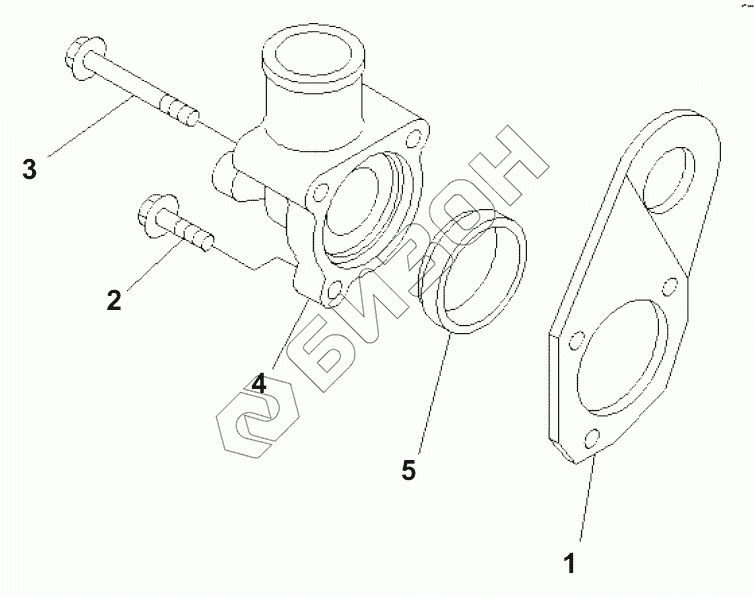 3
2
4
5
1
БИЗОН