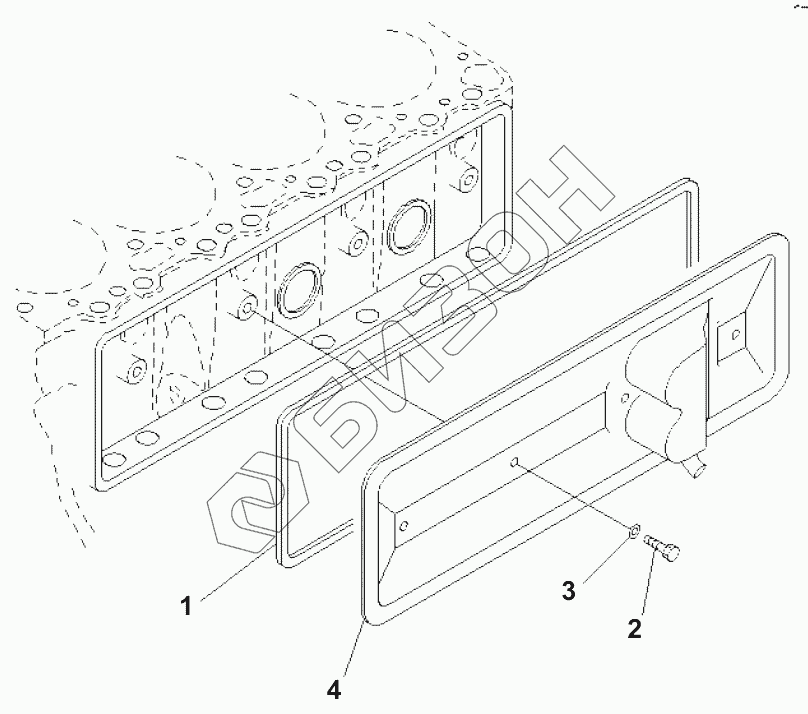 БИЗОН

1

3

2

4