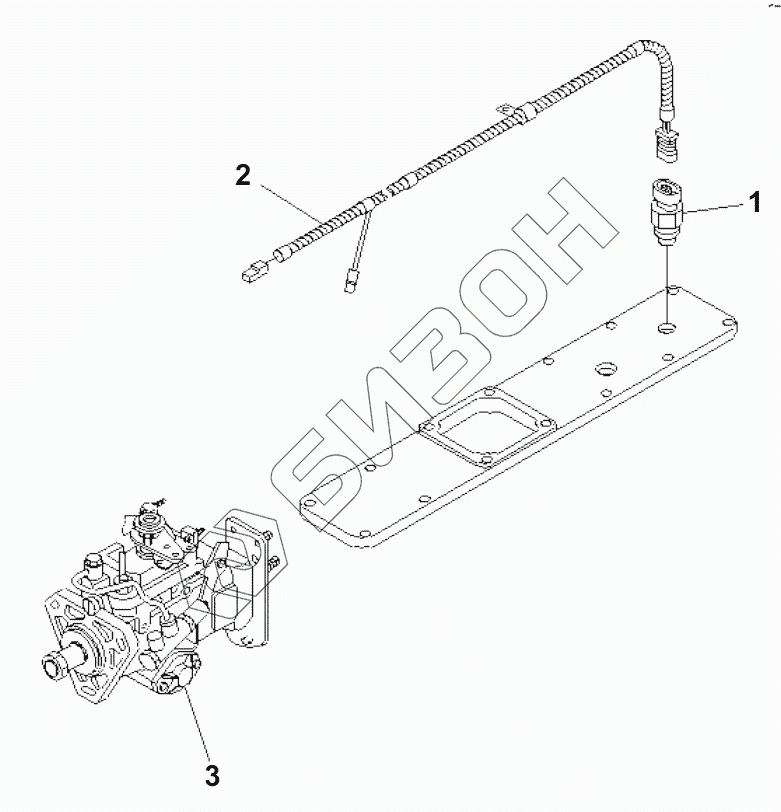 2
1
БИЗОН
3