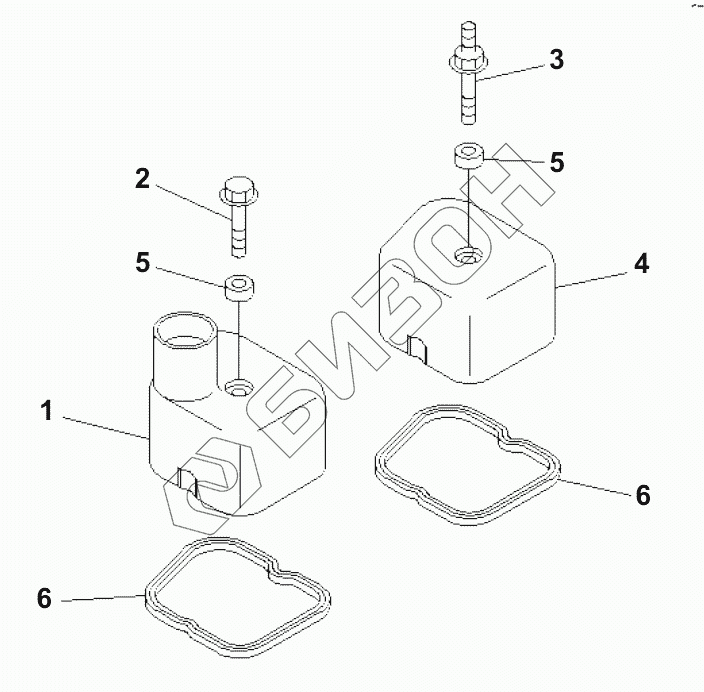 3
5
2
5
4
1
6
6
БИЗОН