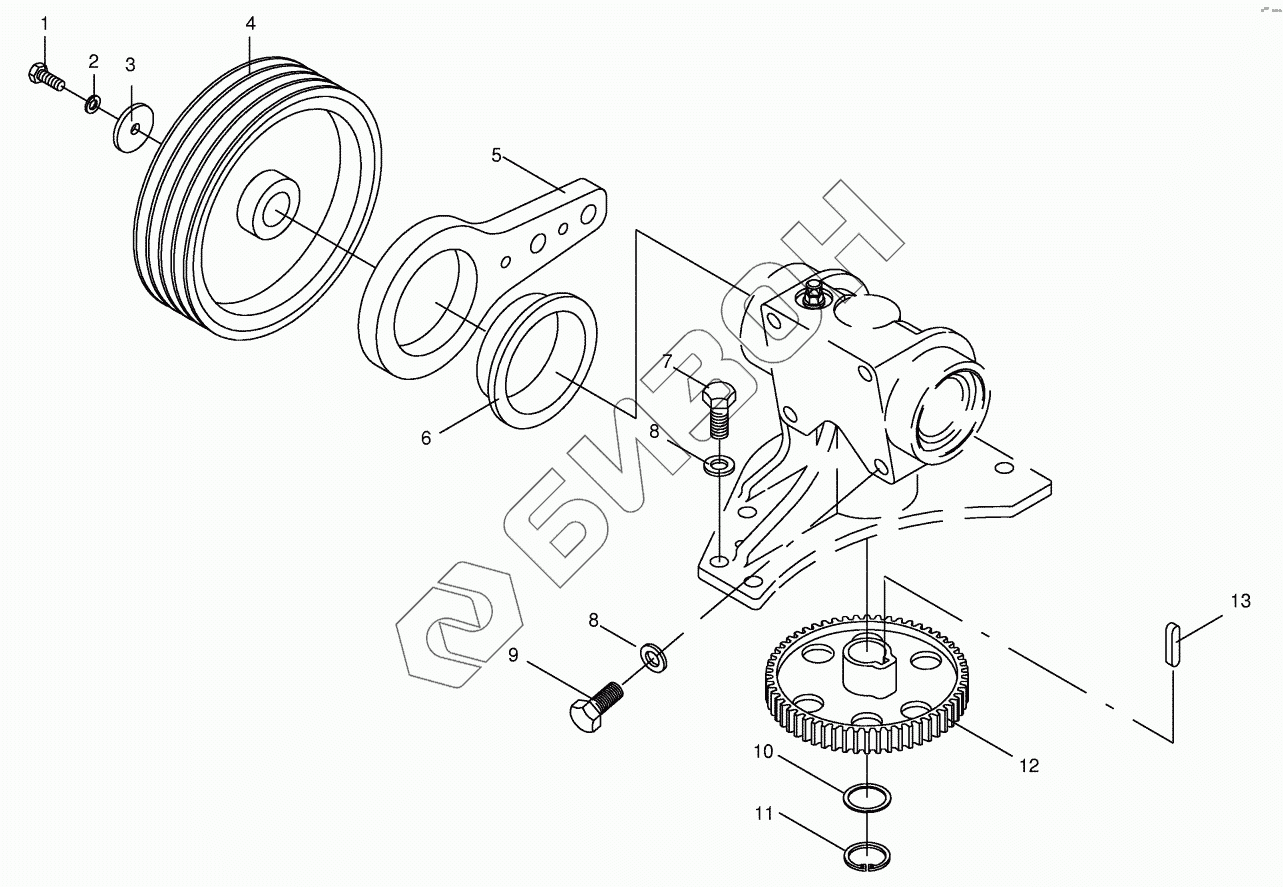 1
2
3
4
5
6
7
8
8
9
10
11
12
13
БИЗОН