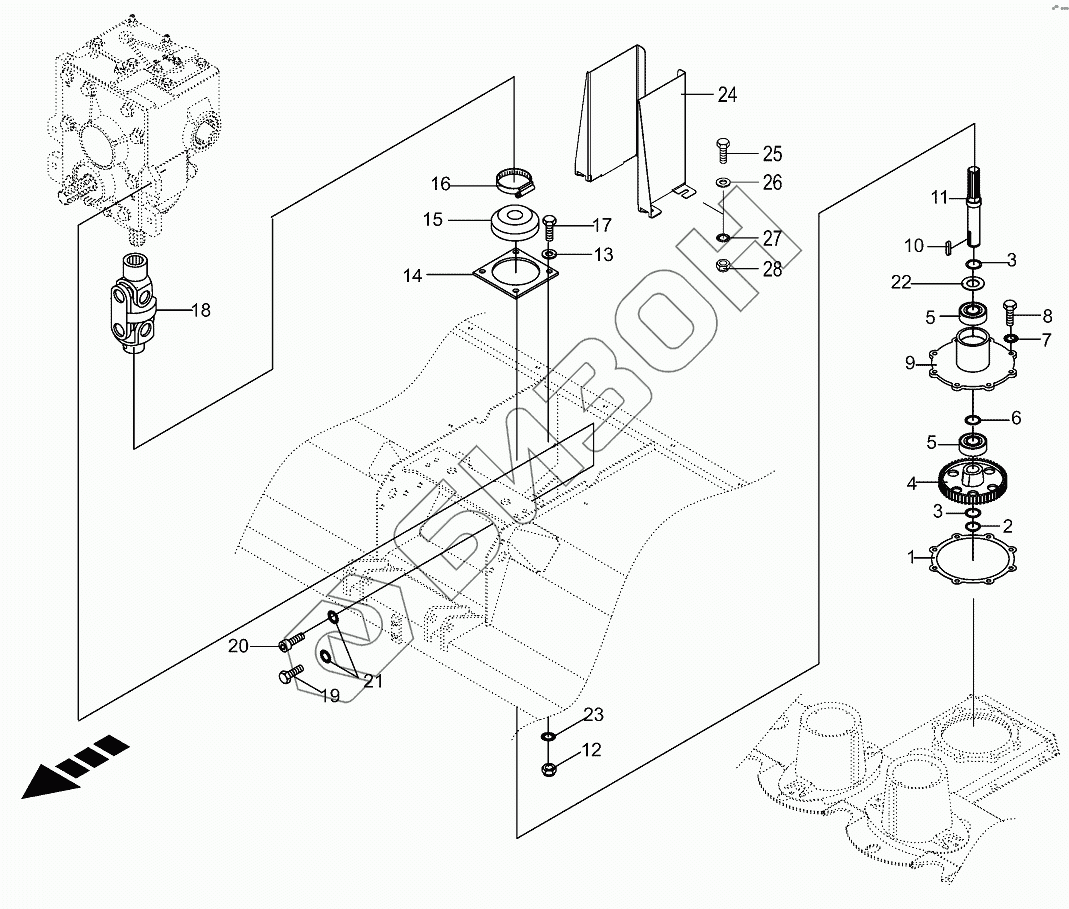 24
25
26
27
28
16
15
17
13
14
18
11
10
3
22
5
8
7
9
6
5
4
3
2
1
20
21
19
23
12
SIMBOH