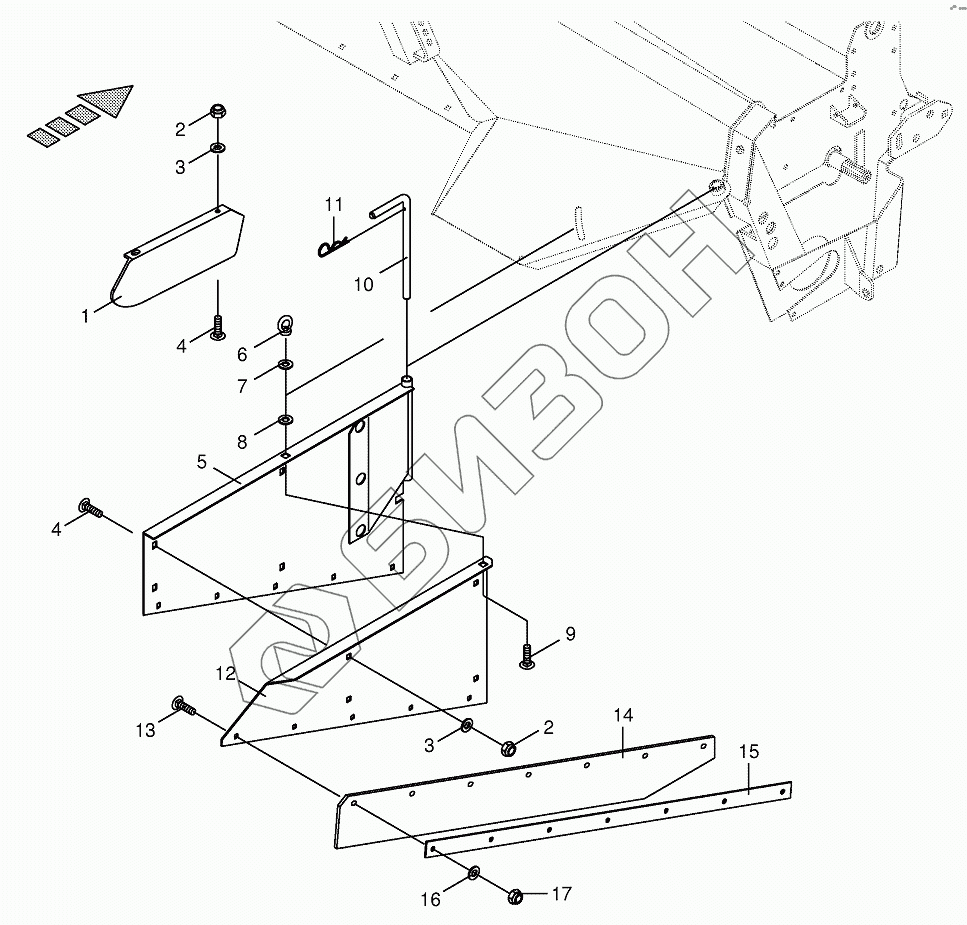 2
3
11
10
1
4
6
7
8
5
4
9
12
13
3
2
14
15
16
17
БИЗОН