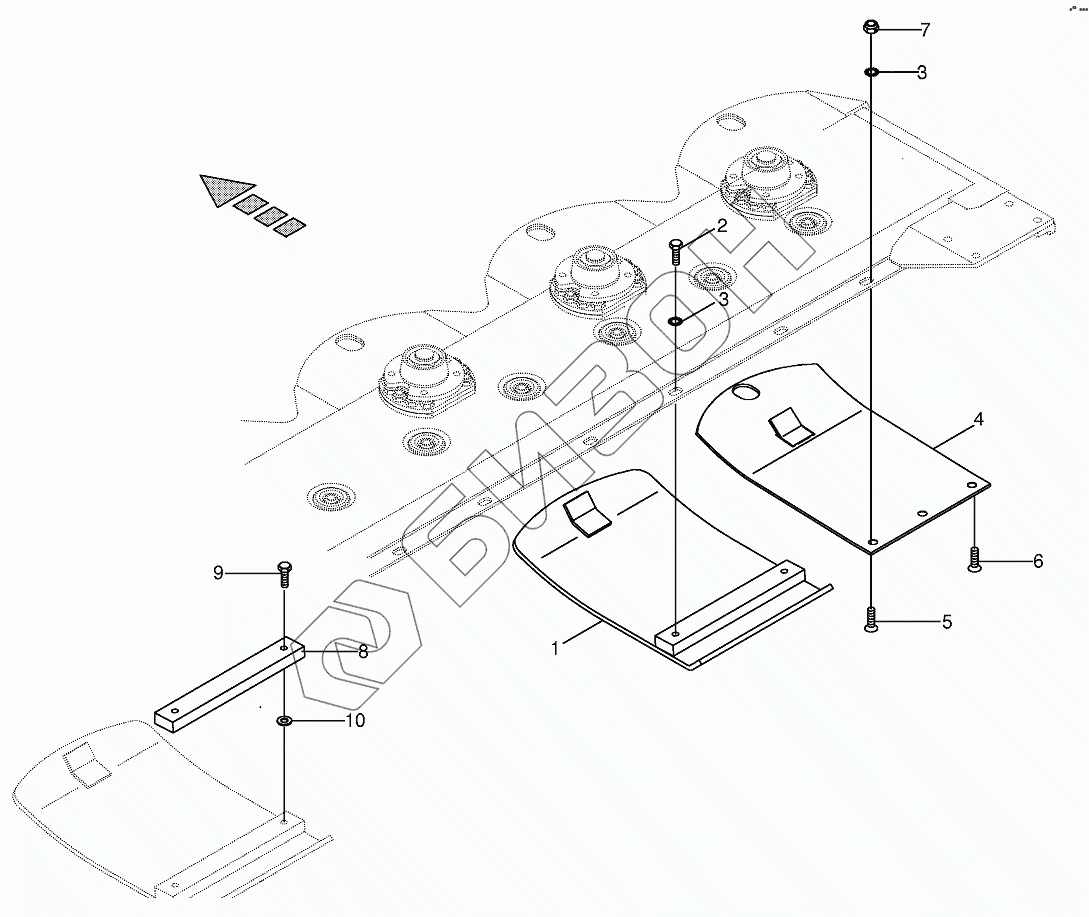 7
3
2
3
4
6
5
1
9
8
10
БИЗОН