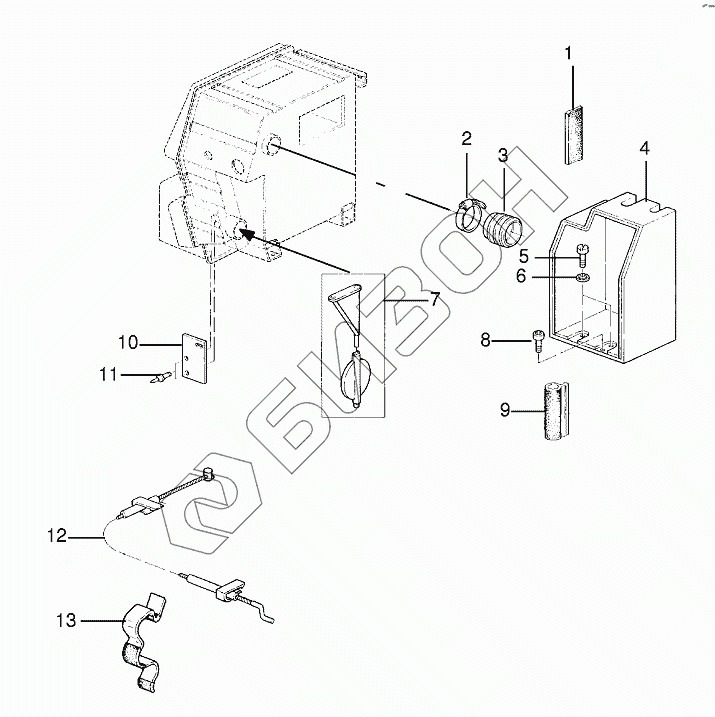 1
2
3
4
5
6
7
8
9
10
11
12
13
БИЗОН