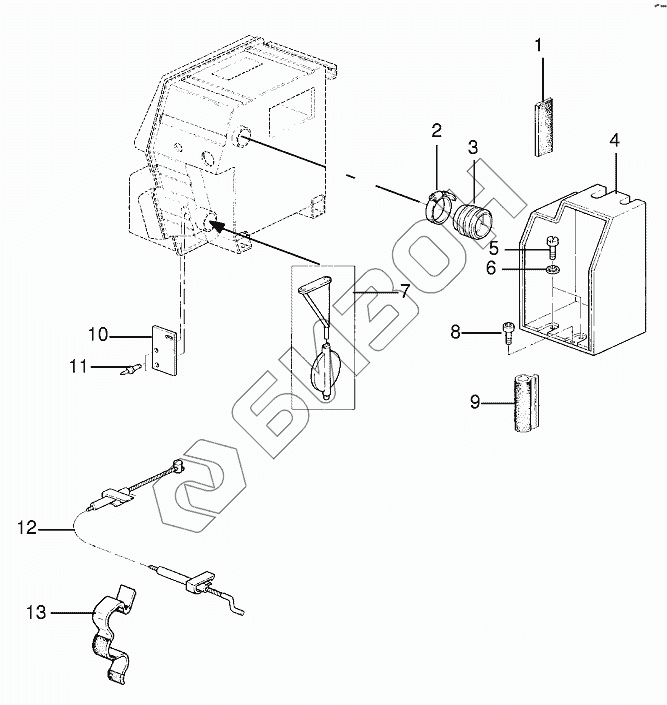 1
2
3
4
5
6
7
8
9
10
11
12
13
БИЗОН