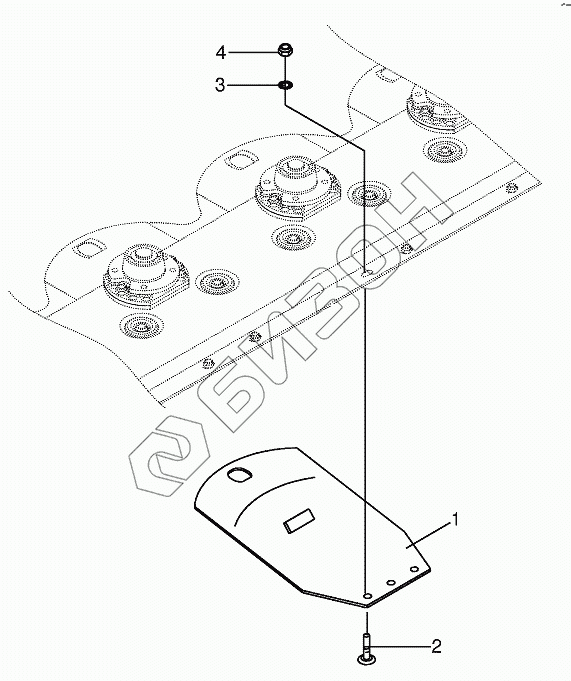 4
3
БИЗОН
1
2