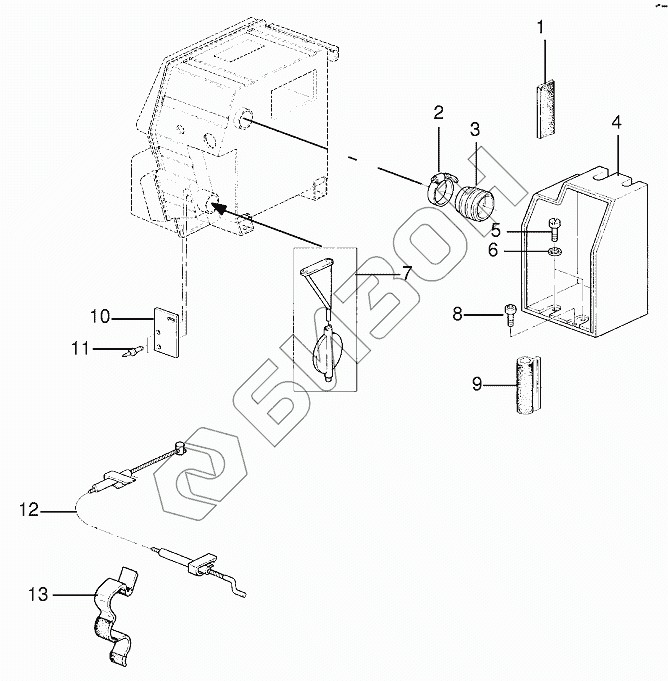 1
2
3
4
5
6
7
8
9
10
11
12
13
БИЗОН