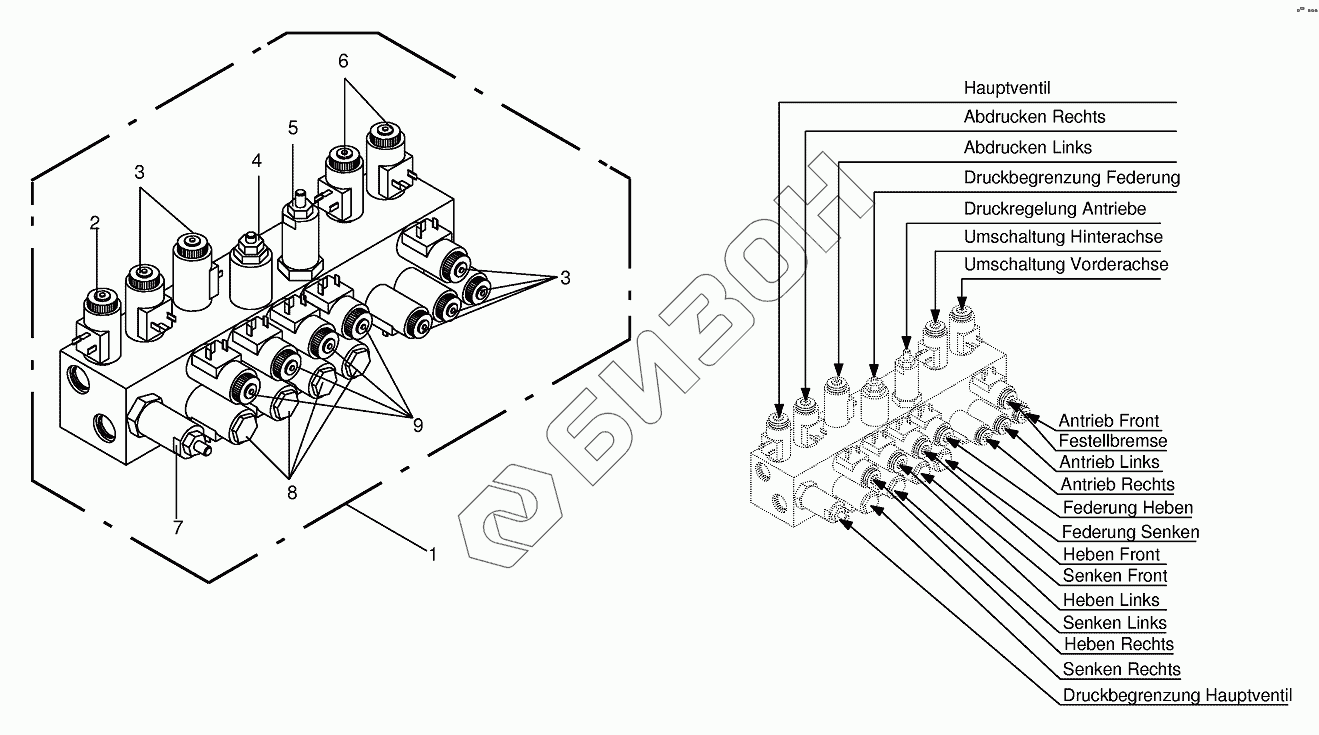 6
5
4
3
2
3
9
8
7
1

БИЗОН

Hauptventil
Abdrucken Rechts
Abdrucken Links
Druckbegrenzung Federung
Druckregelung Antriebe
Umschaltung Hinterachse
Umschaltung Vorderachse
Antrieb Front
Festellbremse
Antrieb Links
Antrieb Rechts
Federung Heben
Federung Senken
Heben Front
Senken Front
Heben Links
Senken Links
Heben Rechts
Senken Rechts
Druckbegrenzung Hauptventil