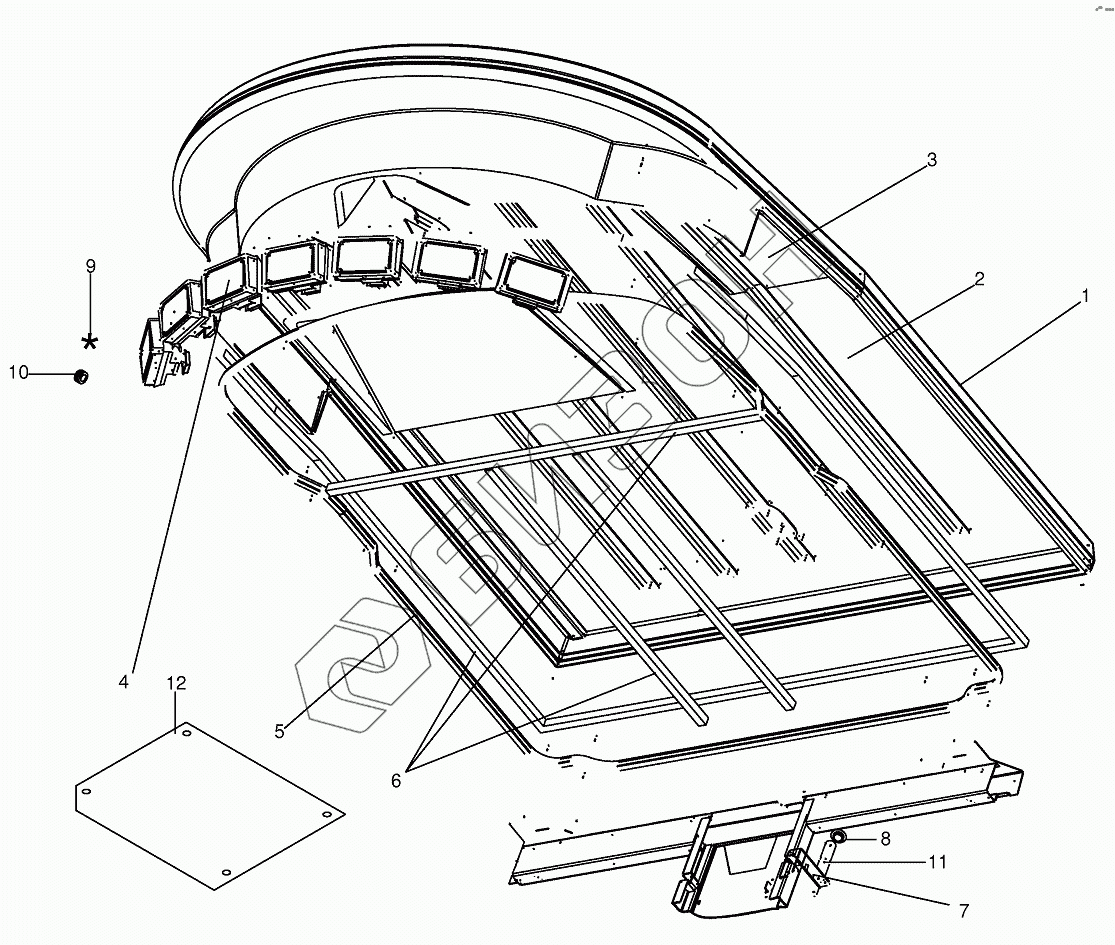 3
2
1
9
10
4
12
5
6
8
11
7