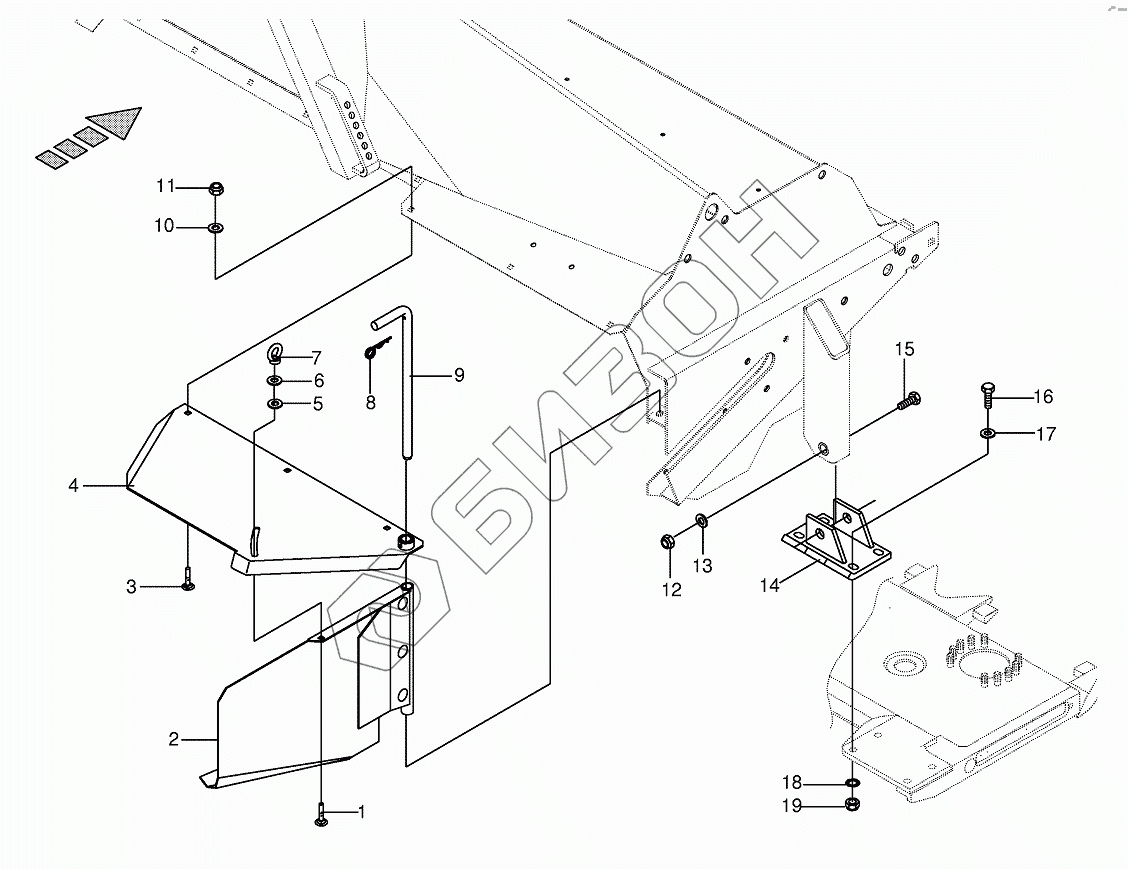 11
10
7
6
5
8
9
4
3
2
1
15
16
17
12
13
14
18
19
БИЗОН